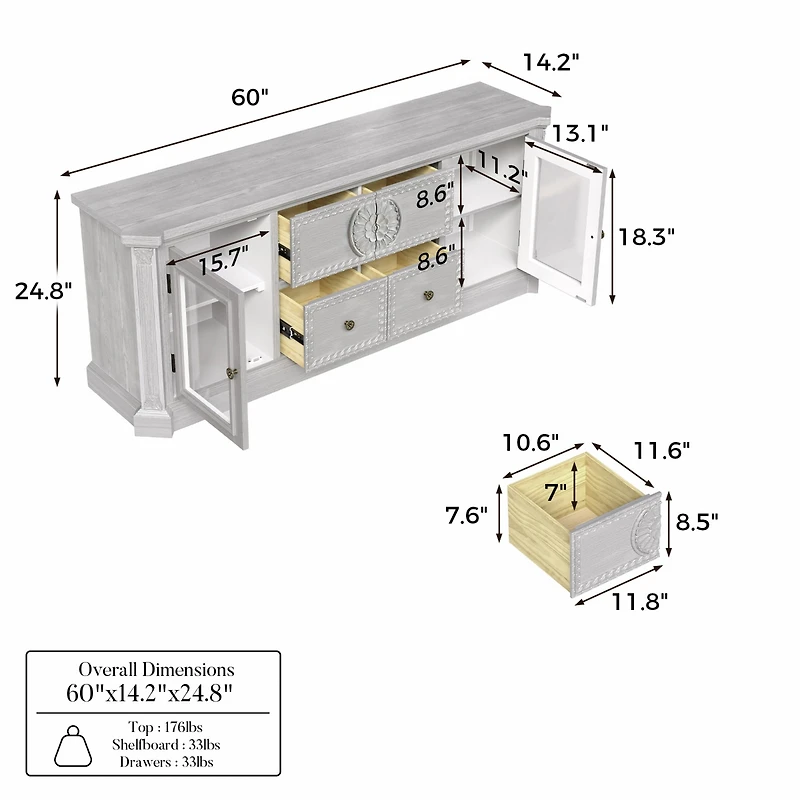 60"
14.2"
13.1"
11.2"
8.6"
8.6"
18.3"
15.7"
24.8"
10.6"
11.6"
7"
7.6"
8.5"
11.8"

Overall Dimensions
60"x14.2"x24.8"

Top : 176lbs
Shelfboard : 33lbs
Drawers : 33lbs