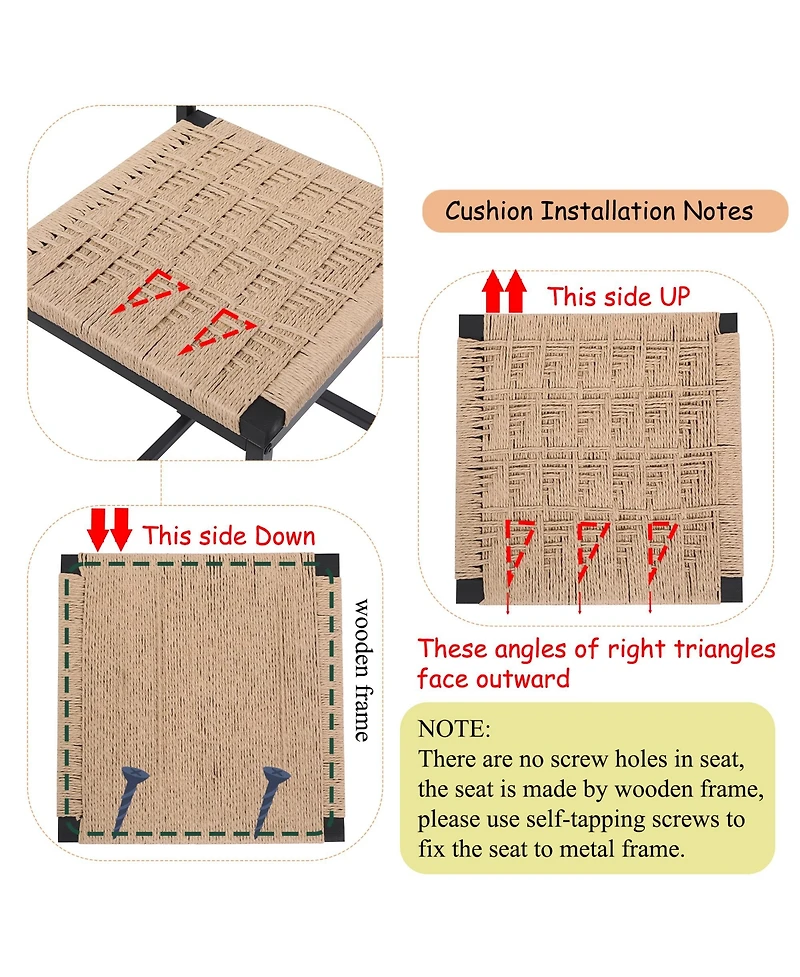 Cushion Installation Notes

This side UP

This side Down

wooden frame

These angles of right triangles face outward

NOTE:
There are no screw holes in seat, the seat is made by wooden frame, please use self-tapping screws to fix the seat to metal frame.