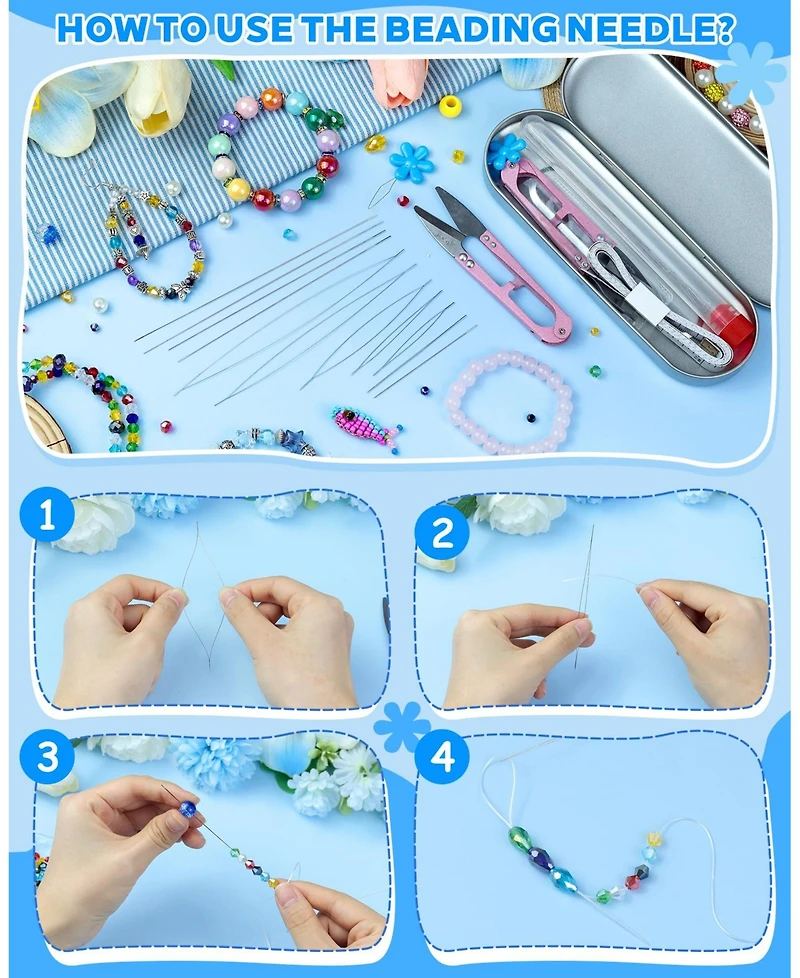 HOW TO USE THE BEADING NEEDLE?

1

2

3

4