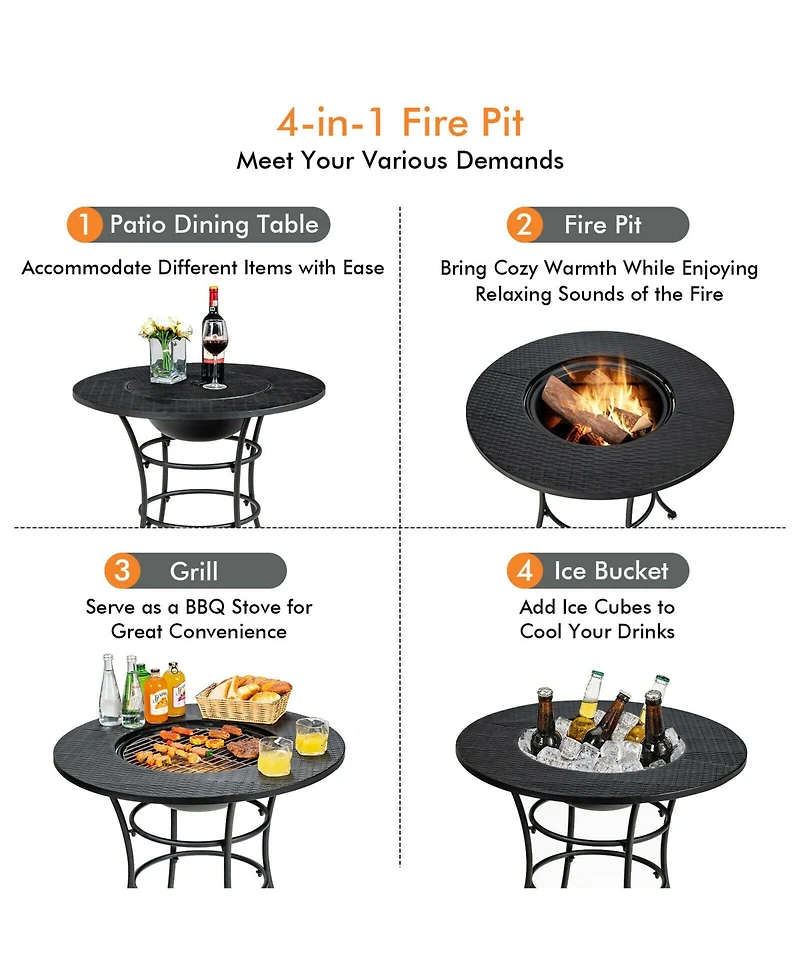 4-in-1 Fire Pit
Meet Your Various Demands

1 Patio Dining Table
Accommodate Different Items with Ease

2 Fire Pit
Bring Cozy Warmth While Enjoying Relaxing Sounds of the Fire

3 Grill
Serve as a BBQ Stove for Great Convenience

4 Ice Bucket
Add Ice Cubes to Cool Your Drinks