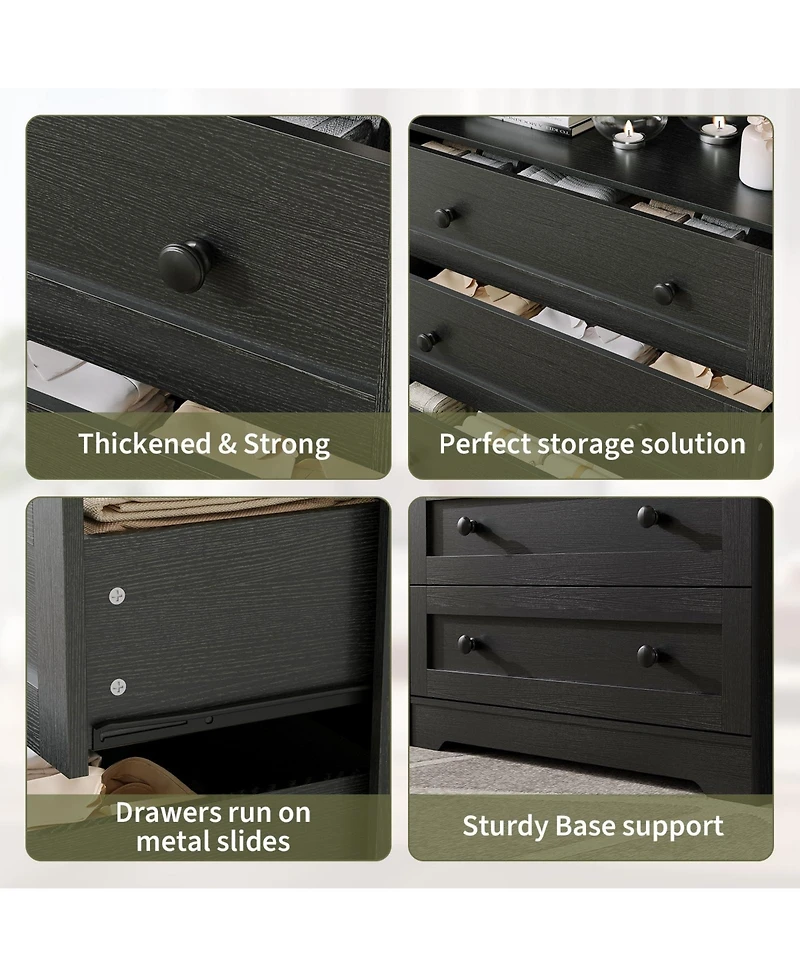 Thickened & Strong

Perfect storage solution

Drawers run on metal slides

Sturdy Base support