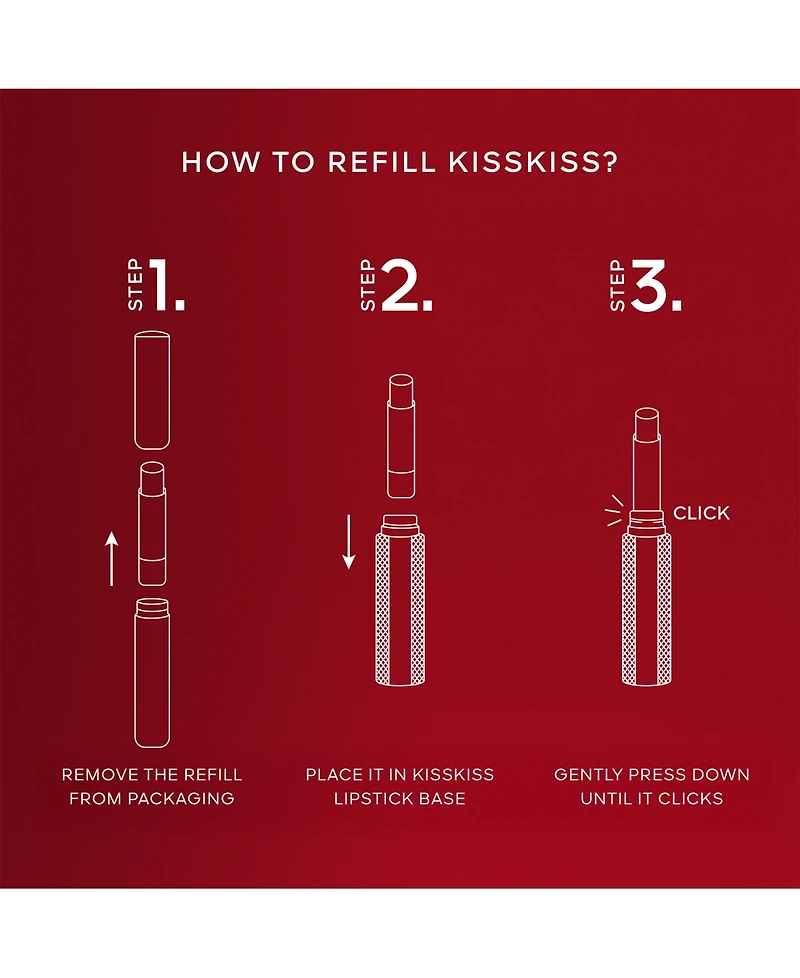 HOW TO REFILL KISSKISS?

STEP 1.

REMOVE THE REFILL FROM PACKAGING

STEP 2.

PLACE IT IN KISSKISS LIPSTICK BASE

STEP 3.

CLICK

GENTLY PRESS DOWN UNTIL IT CLICKS