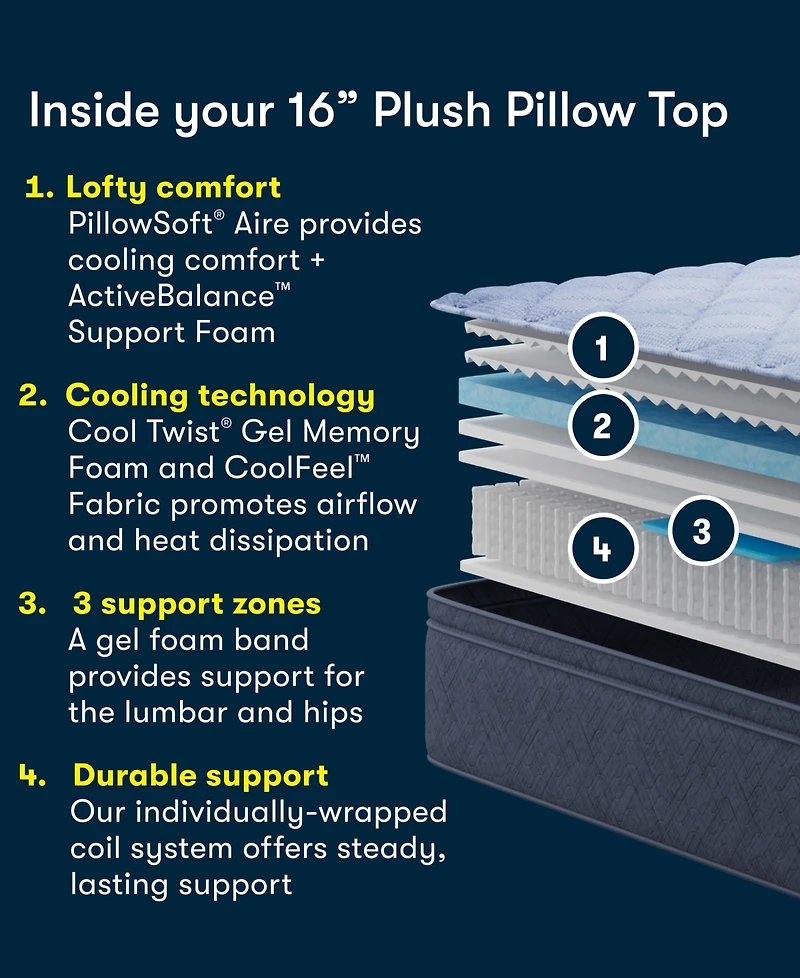 Inside your 16” Plush Pillow Top

1. Lofty comfort
PillowSoft® Aire provides cooling comfort + ActiveBalance™ Support Foam

2. Cooling technology
Cool Twist® Gel Memory Foam and CoolFeel™ Fabric promotes airflow and heat dissipation

3. 3 support zones
A gel foam band provides support for the lumbar and hips

4. Durable support
Our individually-wrapped coil system offers steady, lasting support

1

2

3

4