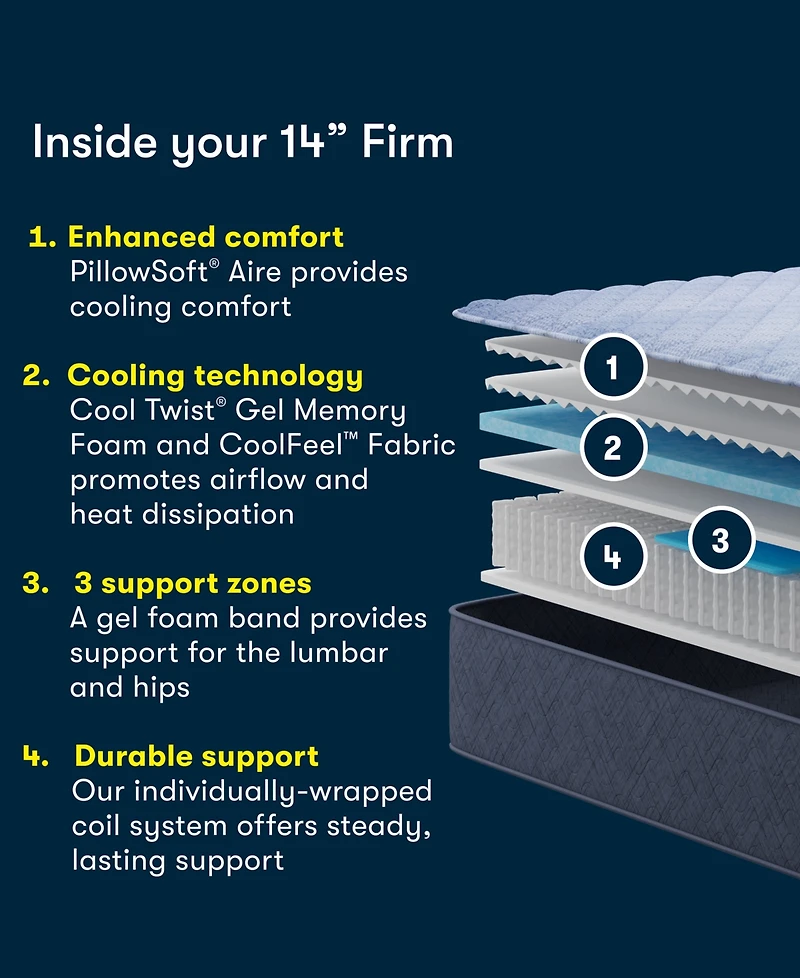 Inside your 14” Firm

1. Enhanced comfort
PillowSoft® Aire provides cooling comfort

2. Cooling technology
Cool Twist® Gel Memory Foam and CoolFeel™ Fabric promotes airflow and heat dissipation

3. 3 support zones
A gel foam band provides support for the lumbar and hips

4. Durable support
Our individually-wrapped coil system offers steady, lasting support

1
2
3
4