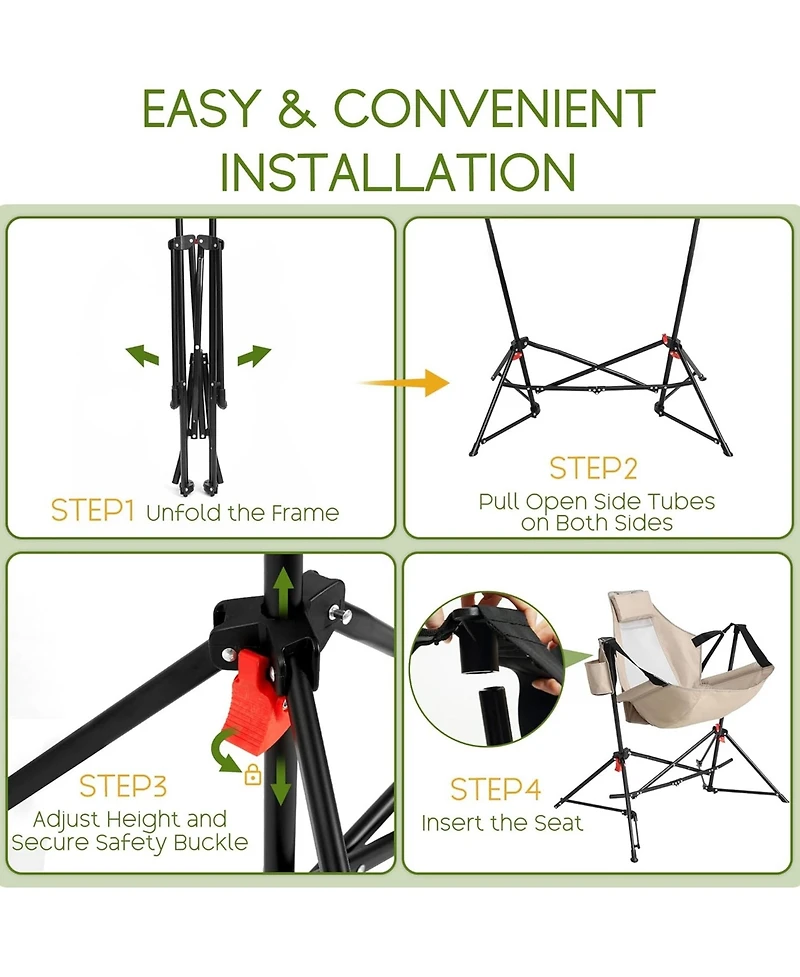 EASY & CONVENIENT INSTALLATION

STEP1 Unfold the Frame

STEP2
Pull Open Side Tubes on Both Sides

STEP3
Adjust Height and Secure Safety Buckle

STEP4
Insert the Seat