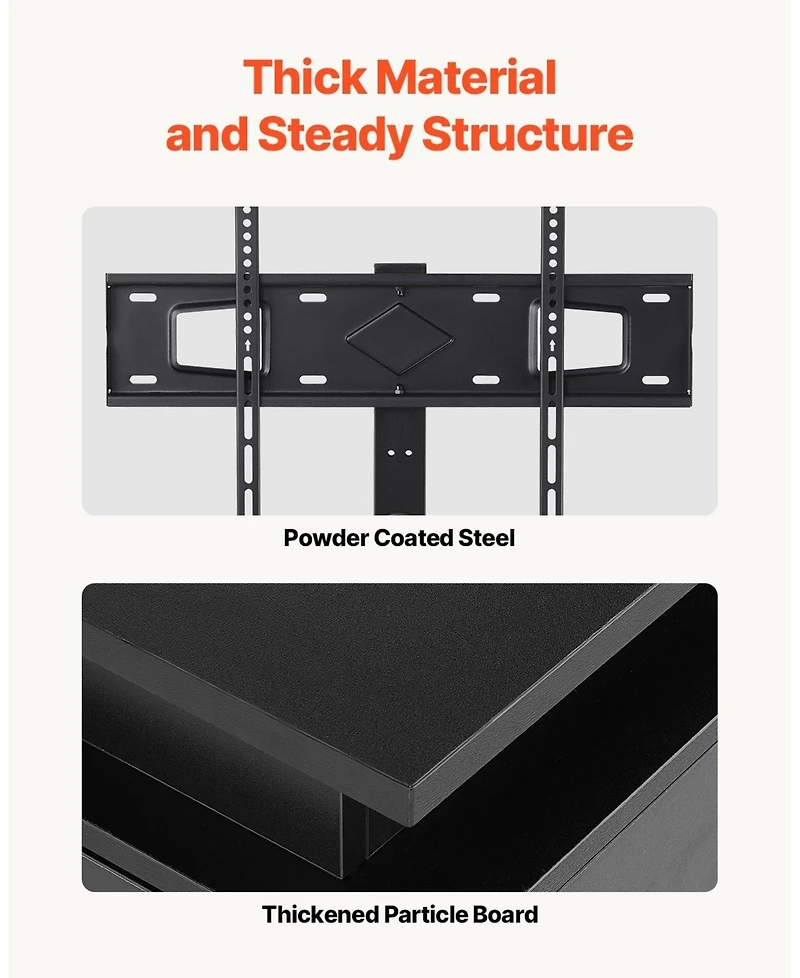 Thick Material and Steady Structure

Powder Coated Steel

Thickened Particle Board