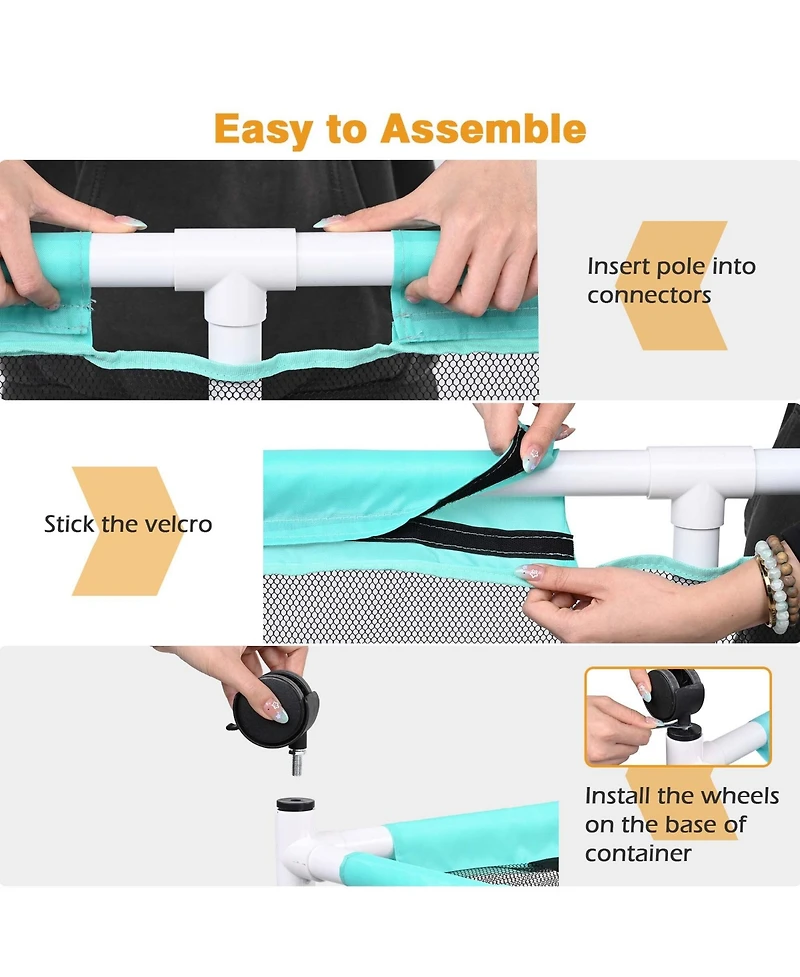 Easy to Assemble

Insert pole into connectors

Stick the velcro

Install the wheels on the base of container