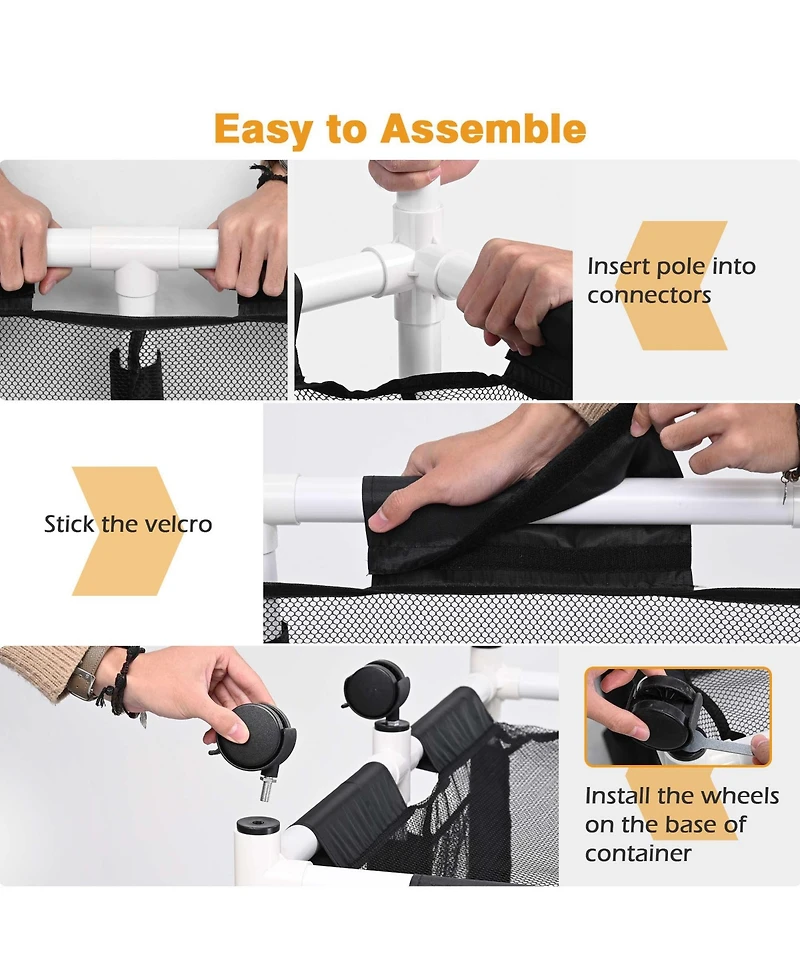 Easy to Assemble

Insert pole into connectors

Stick the velcro

Install the wheels on the base of container