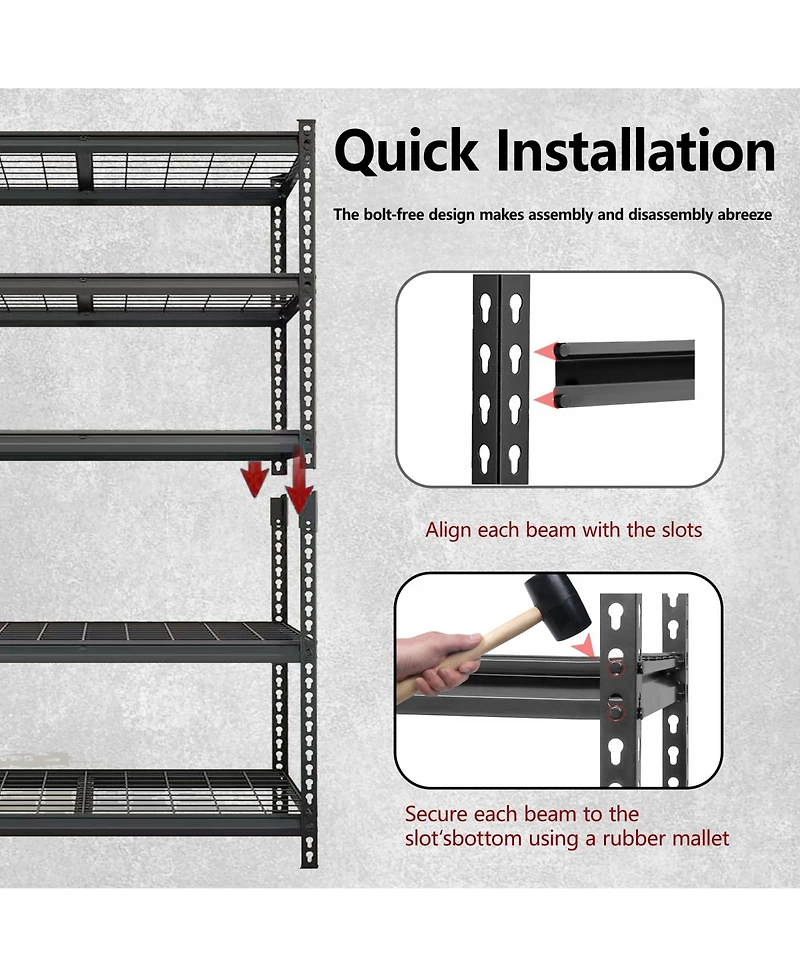 Quick Installation

The bolt-free design makes assembly and disassembly abreeze

Align each beam with the slots

Secure each beam to the slot'sbottom using a rubber mallet