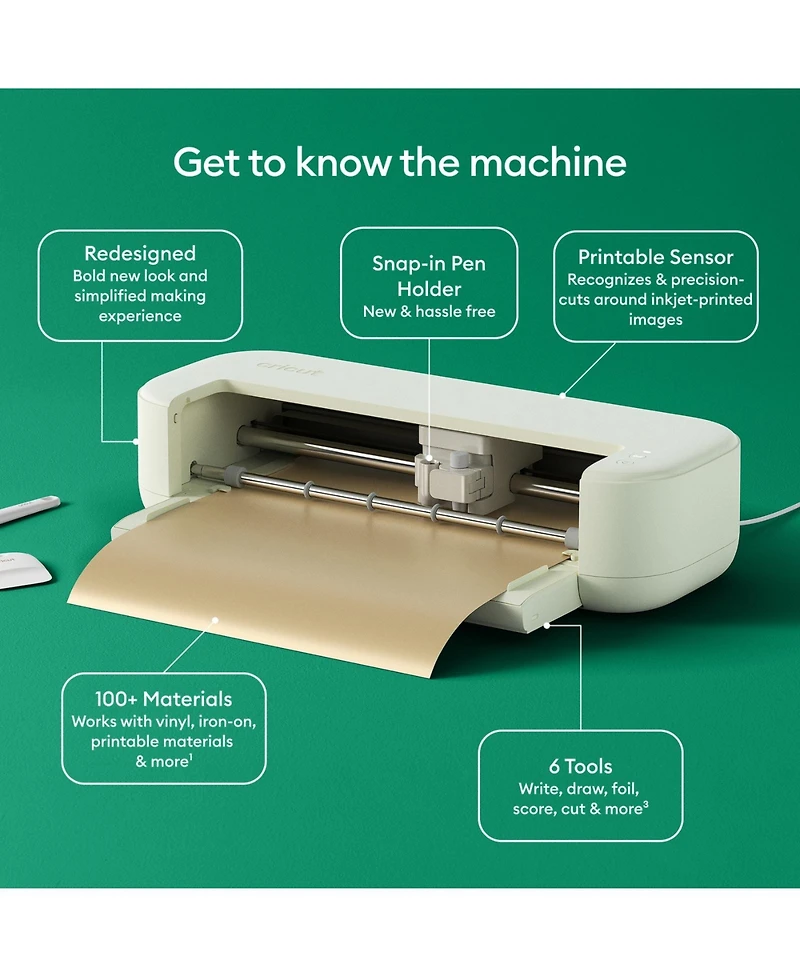 Get to know the machine

Redesigned
Bold new look and simplified making experience

Snap-in Pen Holder
New & hassle free

Printable Sensor
Recognizes & precision-cuts around inkjet-printed images

cricut

100+ Materials
Works with vinyl, iron-on, printable materials & more$^1$

6 Tools
Write, draw, foil, score, cut & more$^3$