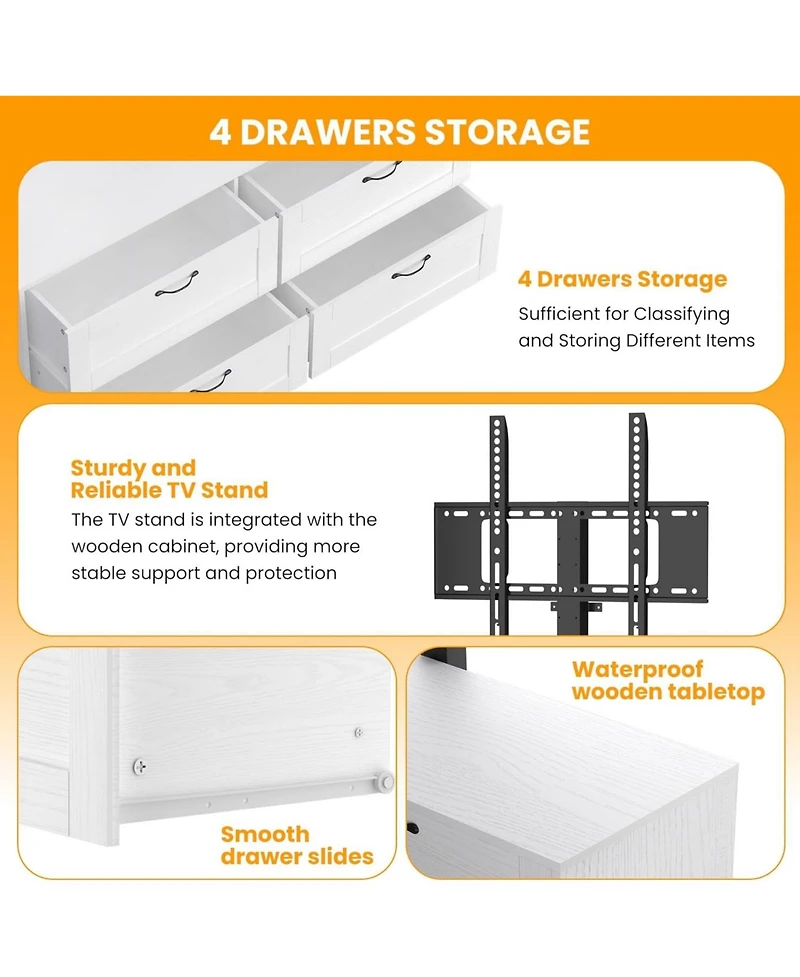 4 DRAWERS STORAGE

4 Drawers Storage

Sufficient for Classifying and Storing Different Items

Sturdy and Reliable TV Stand

The TV stand is integrated with the wooden cabinet, providing more stable support and protection

Smooth drawer slides

Waterproof wooden tabletop