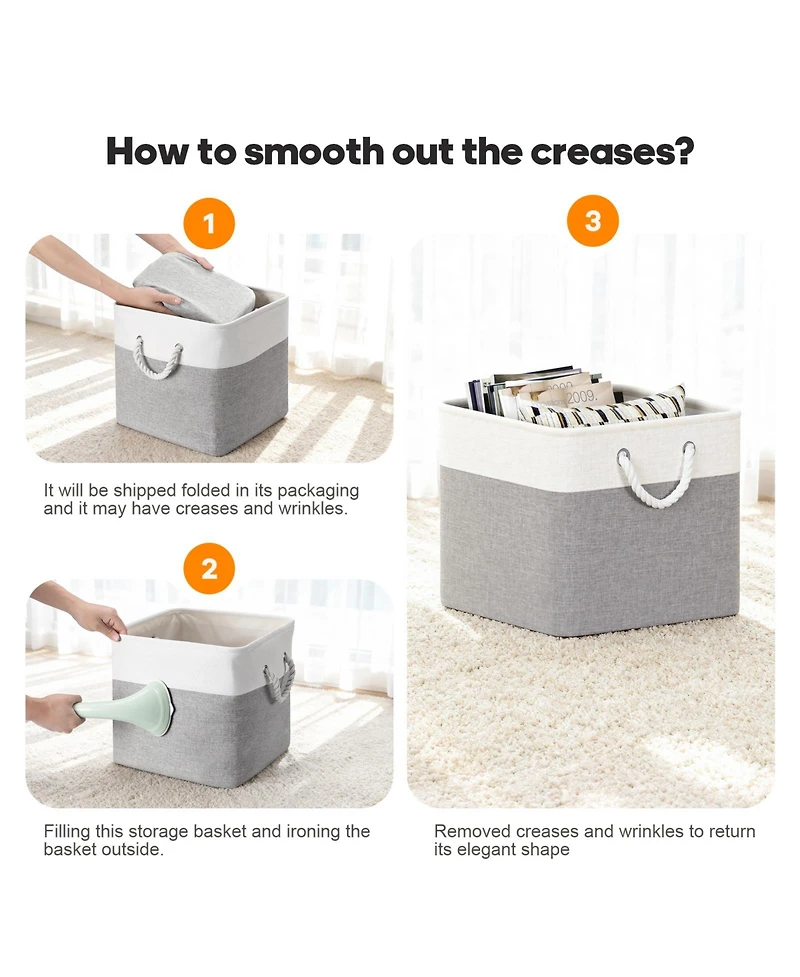 How to smooth out the creases?

1

It will be shipped folded in its packaging and it may have creases and wrinkles.

2

Filling this storage basket and ironing the basket outside.

3

2009.

Removed creases and wrinkles to return its elegant shape