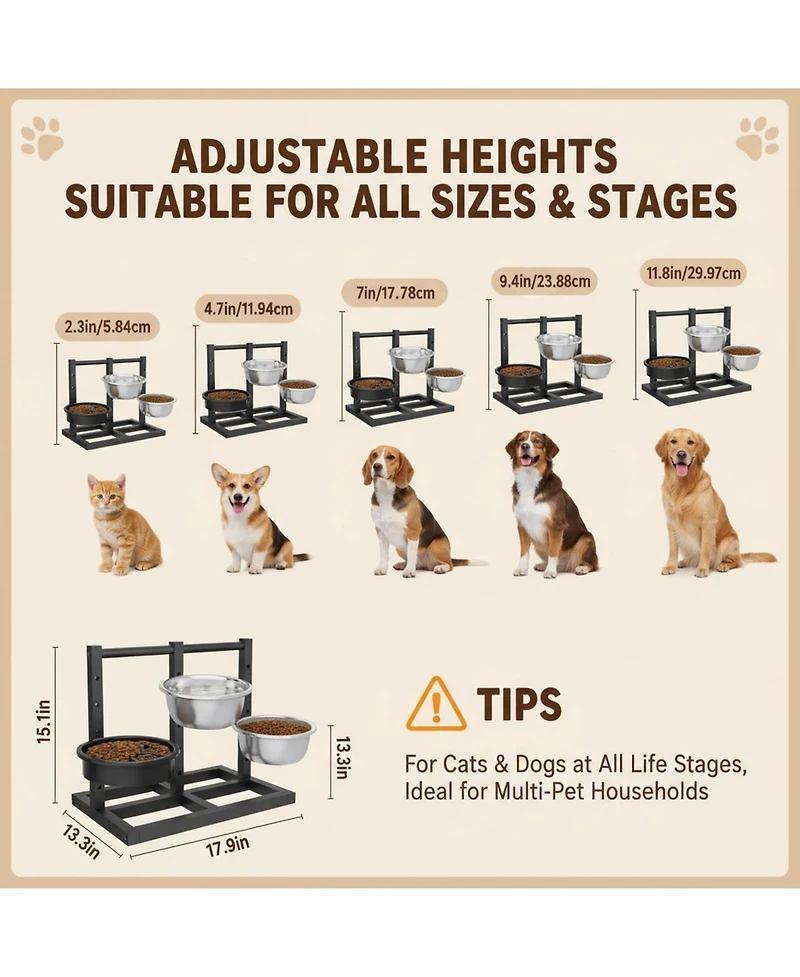 ADJUSTABLE HEIGHTS
SUITABLE FOR ALL SIZES & STAGES

2.3in/5.84cm

4.7in/11.94cm

7in/17.78cm

9.4in/23.88cm

11.8in/29.97cm

15.1in

13.3in

13.3in

17.9in

TIPS

For Cats & Dogs at All Life Stages, Ideal for Multi-Pet Households