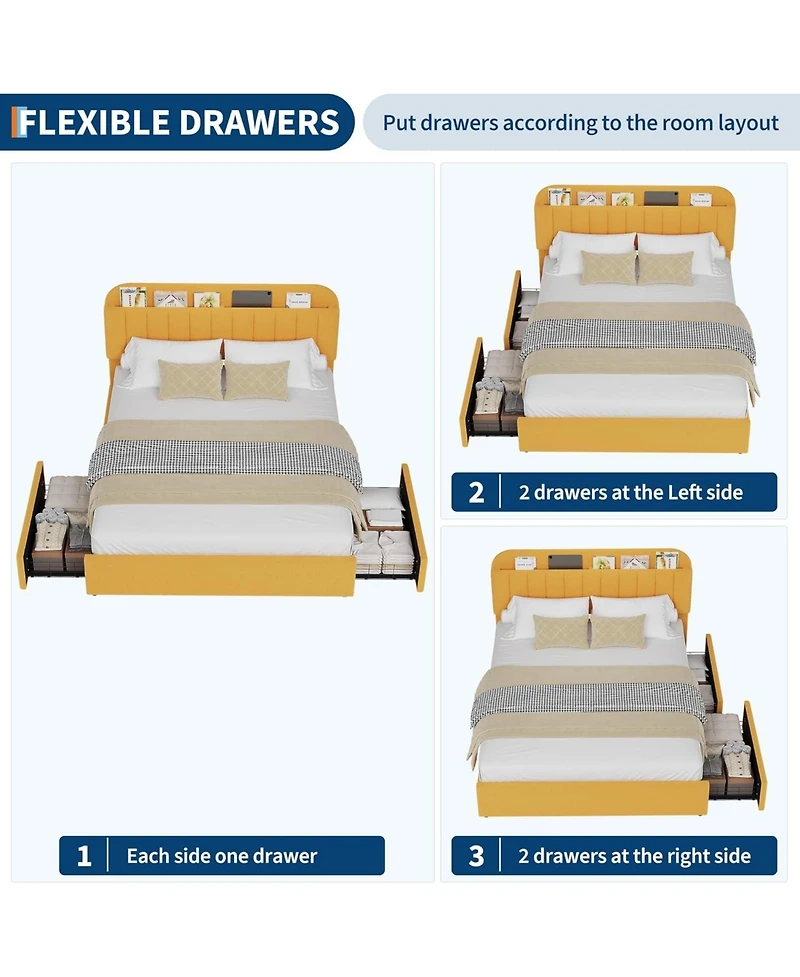 FLEXIBLE DRAWERS

Put drawers according to the room layout

1 Each side one drawer

2 2 drawers at the Left side

3 2 drawers at the right side