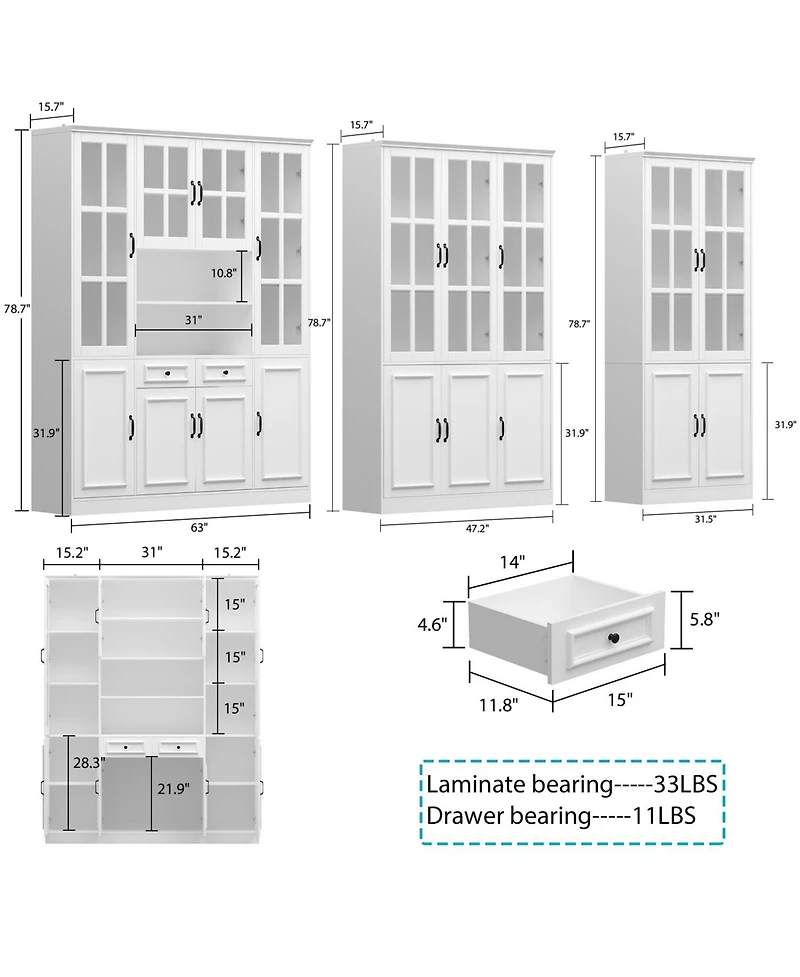 15.7"
78.7"
10.8"
31"
31.9"
63"
15.7"
78.7"
31.9"
47.2"
15.7"
78.7"
31.9"
31.5"
15.2"
31"
15.2"
15"
15"
15"
28.3"
21.9"
14"
4.6"
5.8"
11.8"
15"
Laminate bearing-----33LBS
Drawer bearing-----11LBS