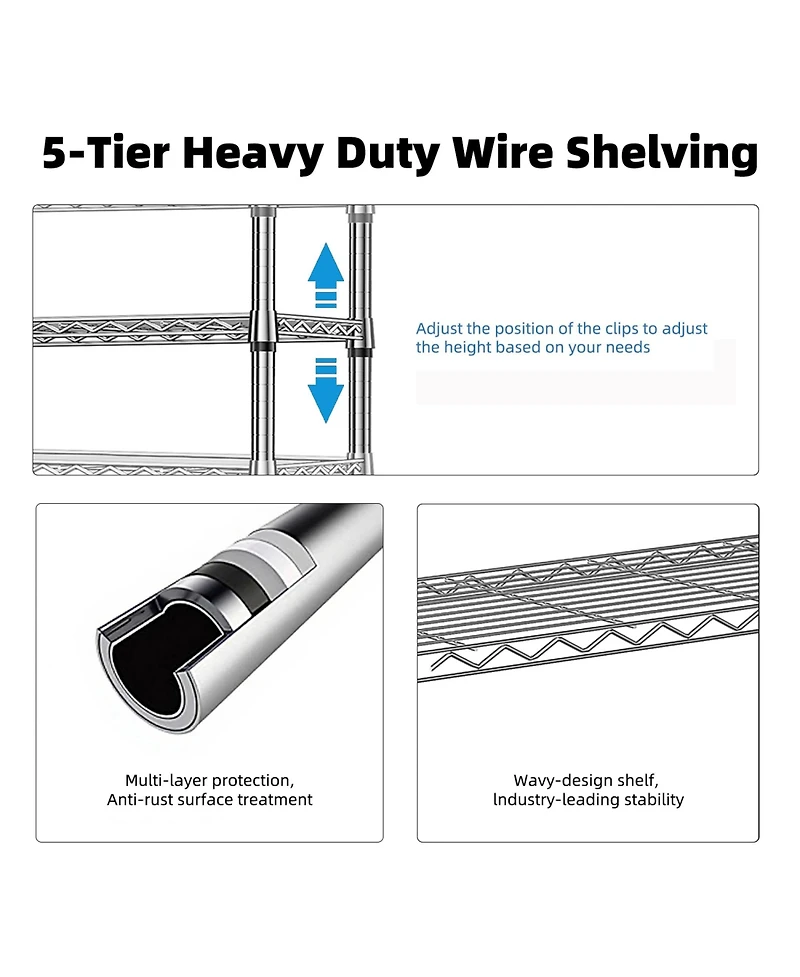 5-Tier Heavy Duty Wire Shelving

Adjust the position of the clips to adjust the height based on your needs

Multi-layer protection,
Anti-rust surface treatment

Wavy-design shelf,
Industry-leading stability