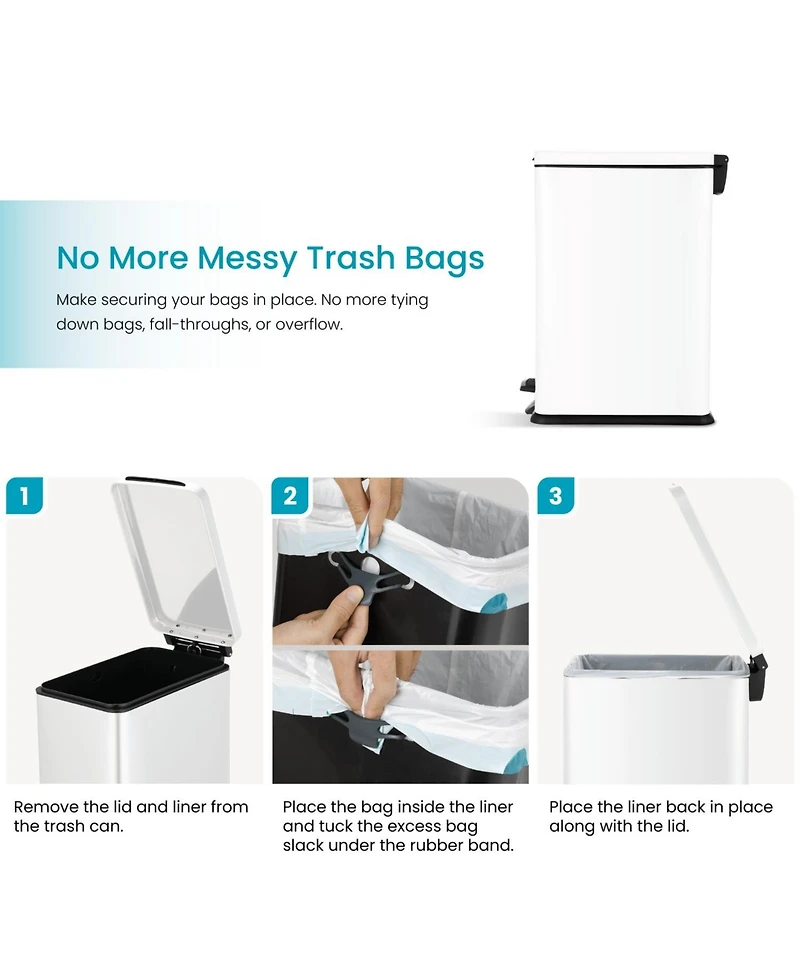 No More Messy Trash Bags

Make securing your bags in place. No more tying down bags, fall-throughs, or overflow.

1

Remove the lid and liner from the trash can.

2

Place the bag inside the liner and tuck the excess bag slack under the rubber band.

3

Place the liner back in place along with the lid.