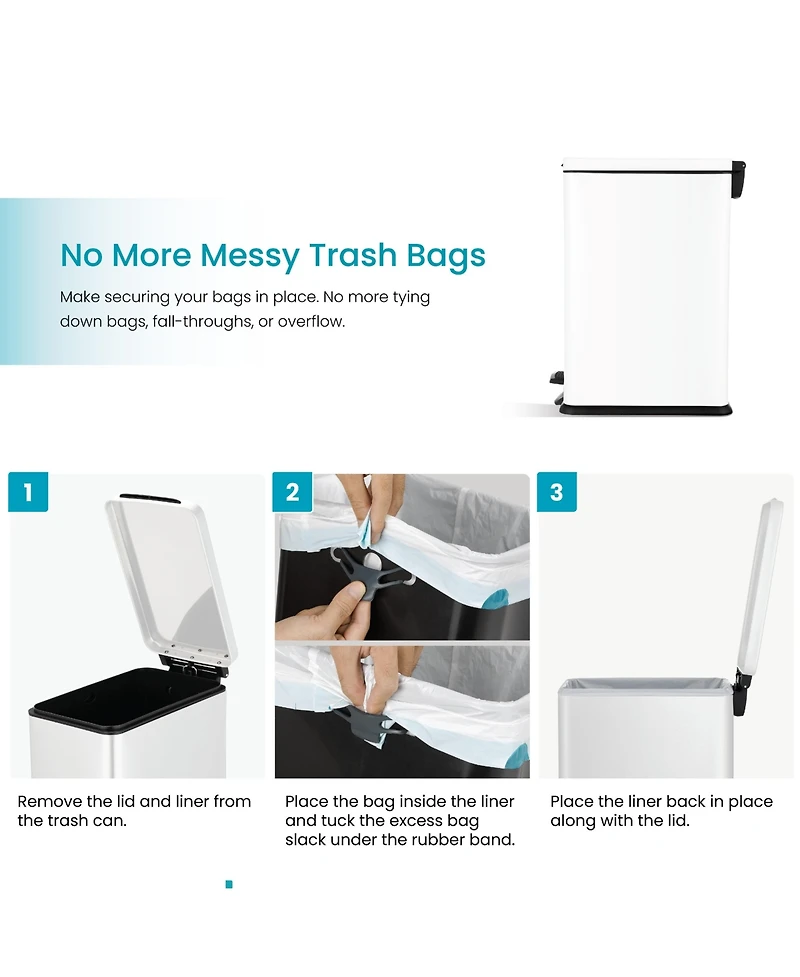 No More Messy Trash Bags

Make securing your bags in place. No more tying down bags, fall-throughs, or overflow.

1

Remove the lid and liner from the trash can.

2

Place the bag inside the liner and tuck the excess bag slack under the rubber band.

3

Place the liner back in place along with the lid.