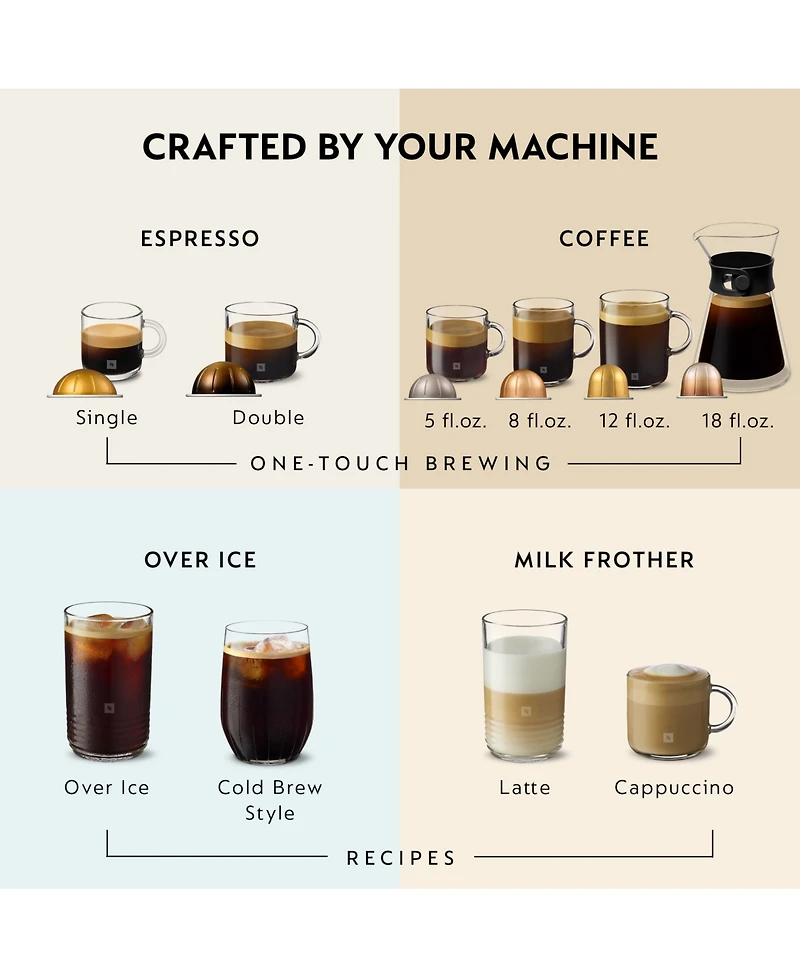 CRAFTED BY YOUR MACHINE

ESPRESSO

Single

Double

COFFEE

5 fl.oz.

8 fl.oz.

12 fl.oz.

18 fl.oz.

ONE-TOUCH BREWING

OVER ICE

Over Ice

Cold Brew Style

MILK FROTHER

Latte

Cappuccino

RECIPES