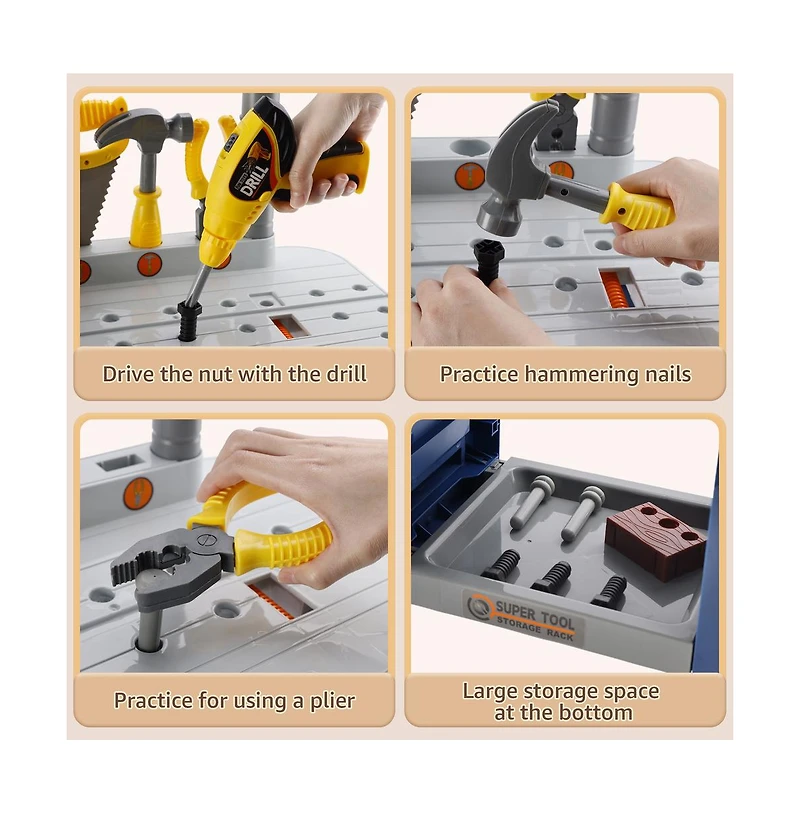 DRILL

Drive the nut with the drill

Practice hammering nails

Practice for using a plier

SUPER TOOL
STORAGE RACK

Large storage space at the bottom