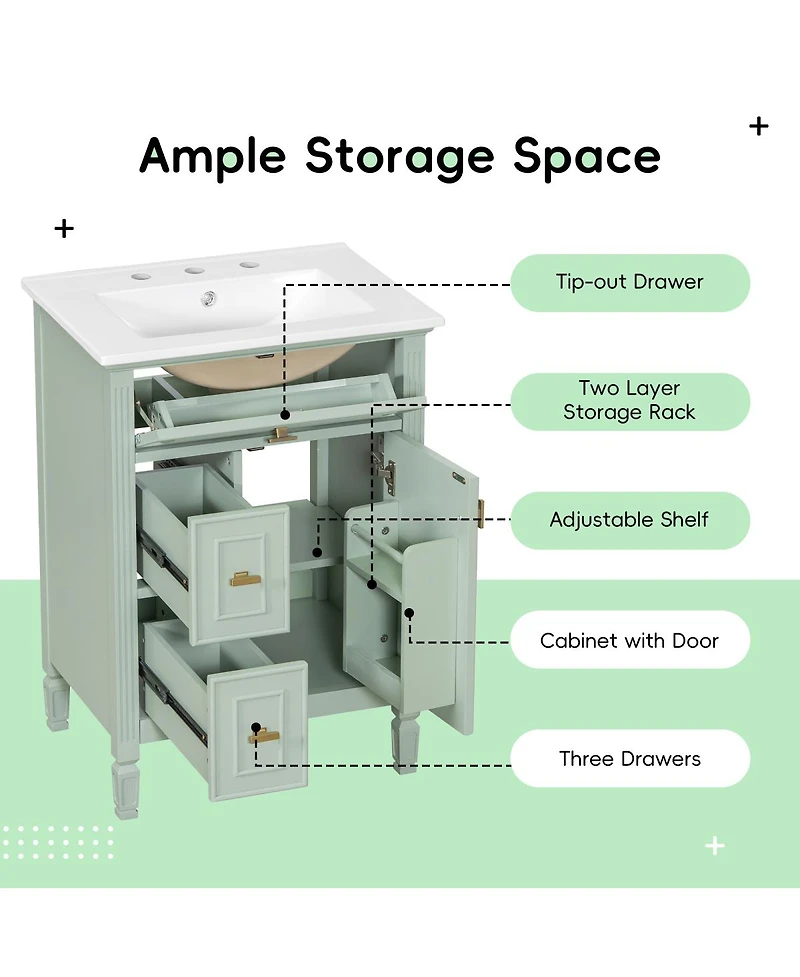 Ample Storage Space

Tip-out Drawer

Two Layer Storage Rack

Adjustable Shelf

Cabinet with Door

Three Drawers