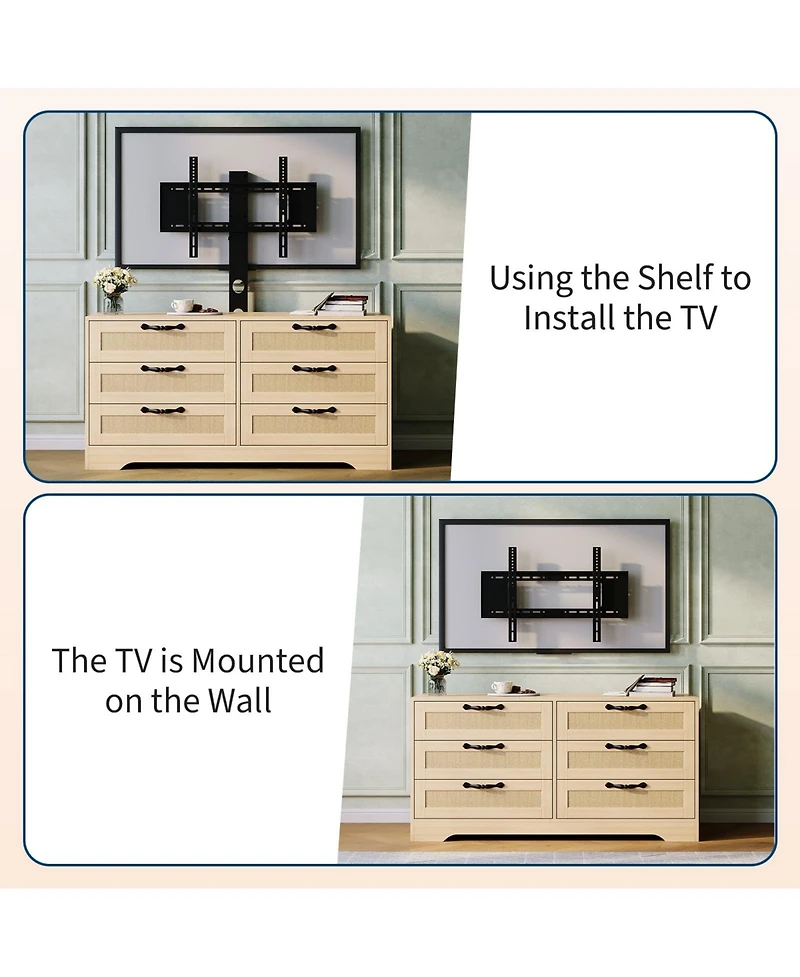 Using the Shelf to Install the TV

The TV is Mounted on the Wall