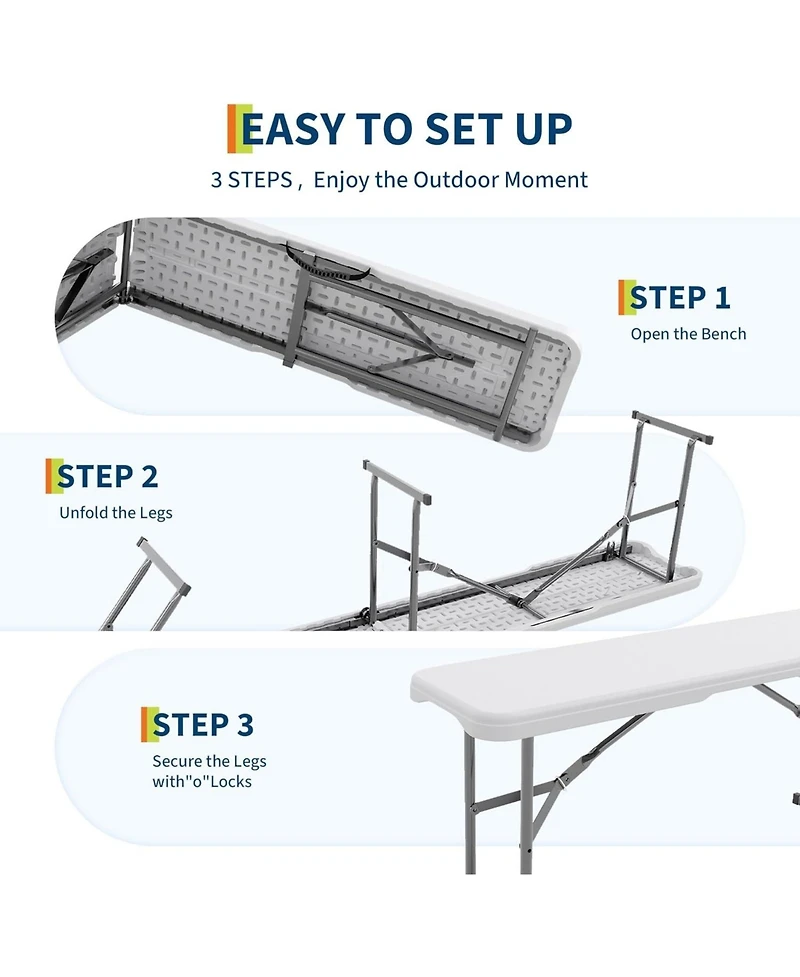 EASY TO SET UP

3 STEPS , Enjoy the Outdoor Moment

STEP 1

Open the Bench

STEP 2

Unfold the Legs

STEP 3

Secure the Legs with"o"Locks