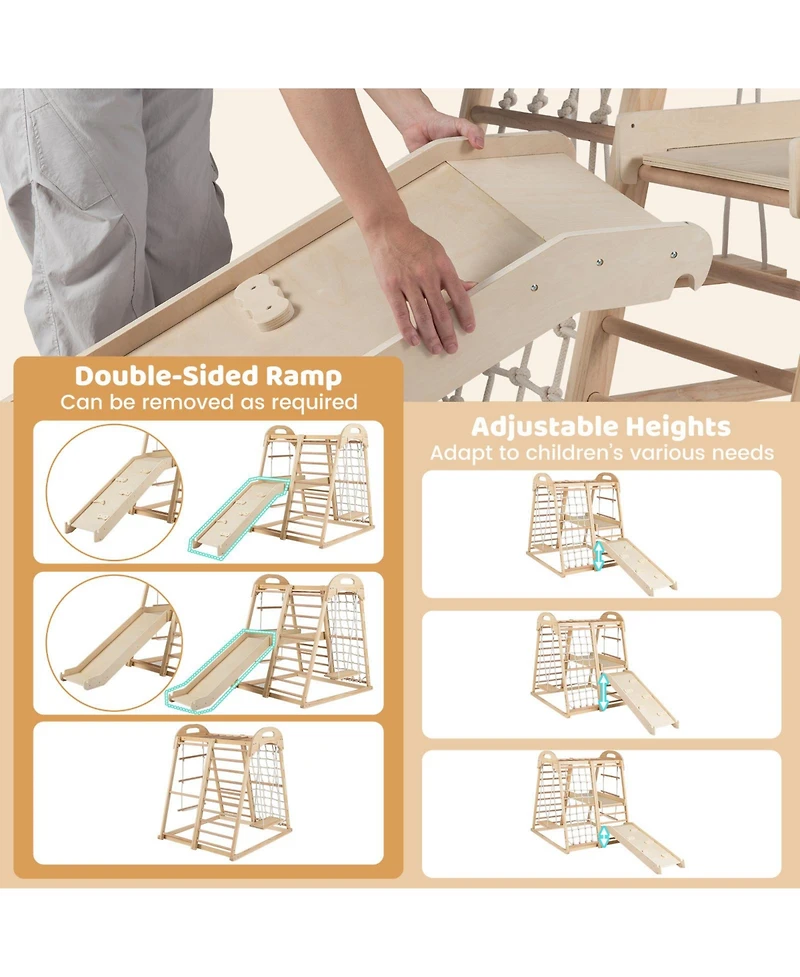 Double-Sided Ramp
Can be removed as required

Adjustable Heights
Adapt to children's various needs