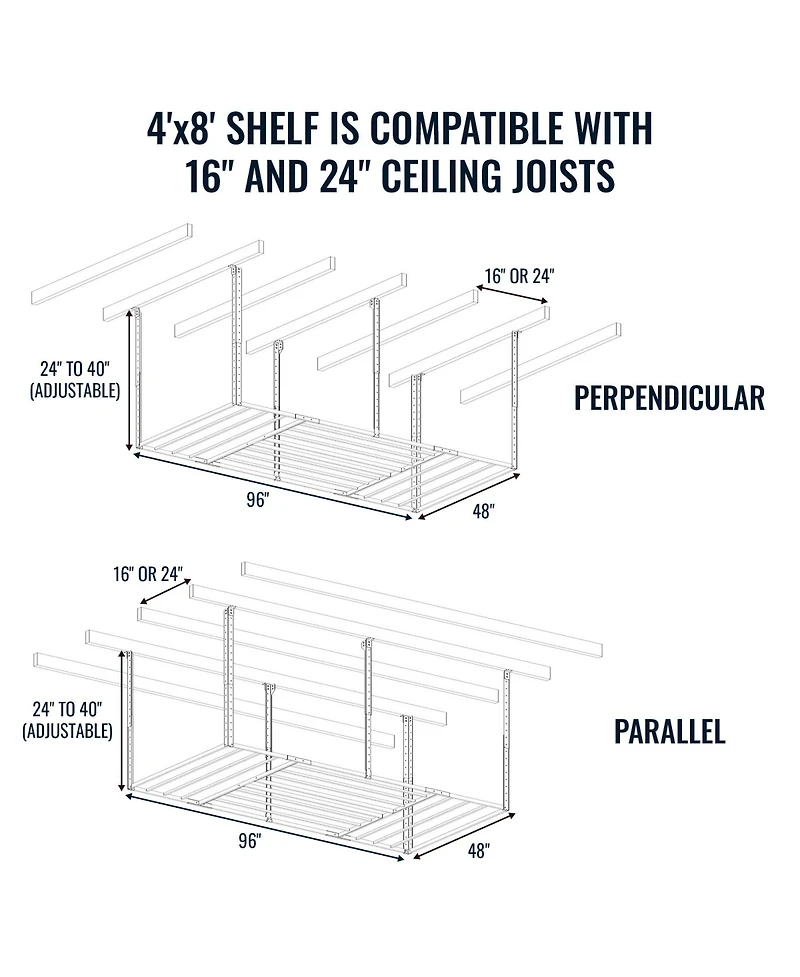 4'x8' SHELF IS COMPATIBLE WITH 16" AND 24" CEILING JOISTS

16" OR 24"

24" TO 40" (ADJUSTABLE)

PERPENDICULAR

96"

48"

16" OR 24"

24" TO 40" (ADJUSTABLE)

PARALLEL

96"

48"