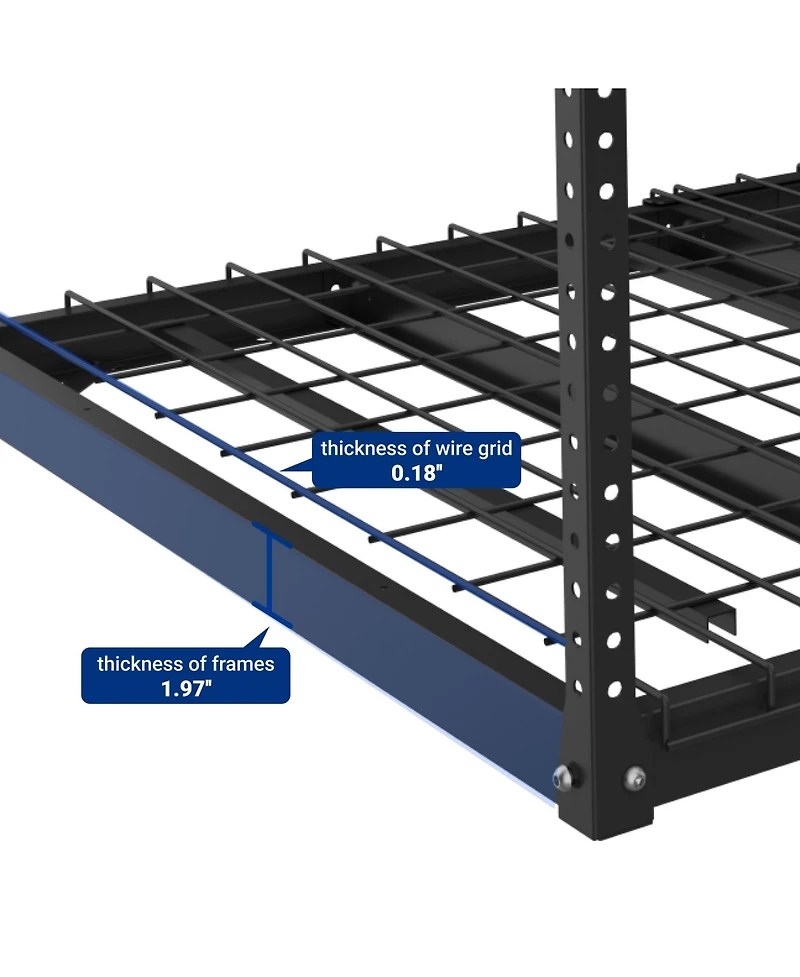 thickness of wire grid
0.18"

thickness of frames
1.97"