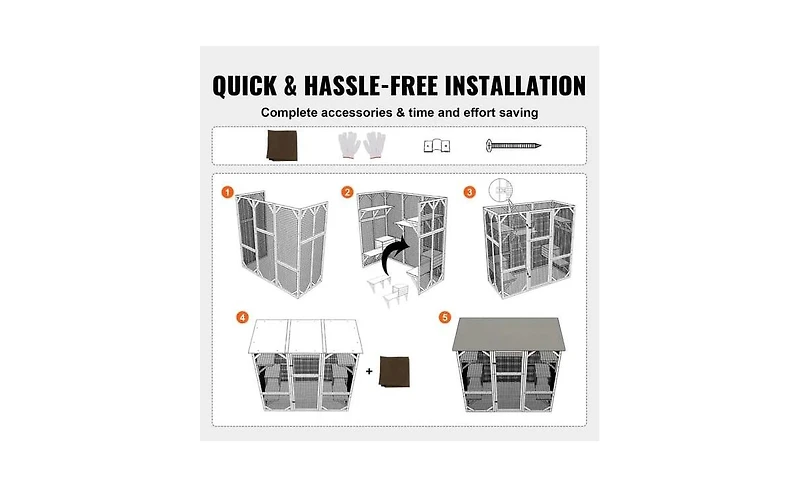 QUICK & HASSLE-FREE INSTALLATION

Complete accessories & time and effort saving

1

2

3

4

+

5