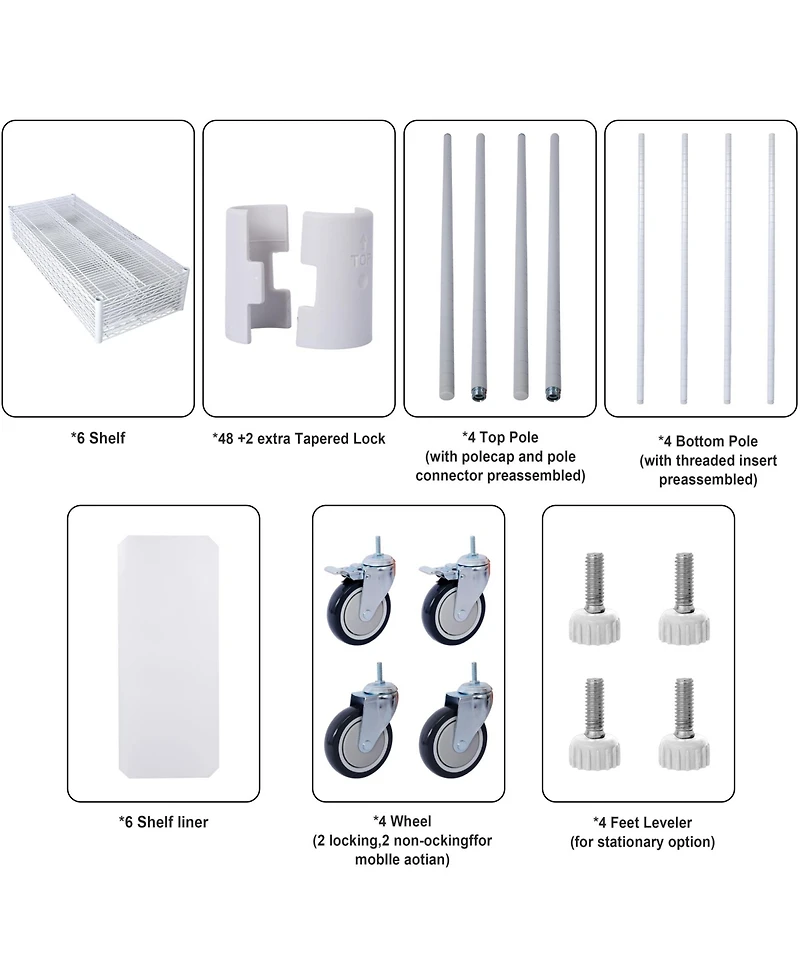 TOP

*6 Shelf

*48 +2 extra Tapered Lock

*4 Top Pole (with polecap and pole connector preassembled)

*4 Bottom Pole (with threaded insert preassembled)

*6 Shelf liner

*4 Wheel (2 locking,2 non-ockingffor moblle aotian)

*4 Feet Leveler (for stationary option)