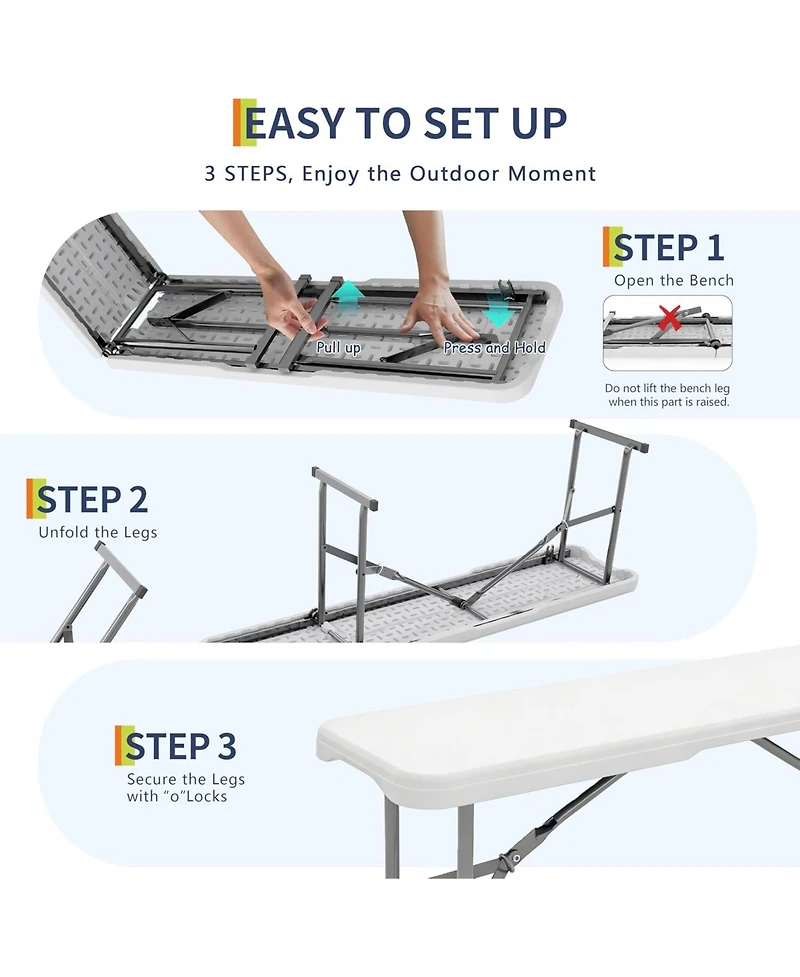 EASY TO SET UP

3 STEPS, Enjoy the Outdoor Moment

Pull up

Press and Hold

STEP 1

Open the Bench

Do not lift the bench leg when this part is raised.

STEP 2

Unfold the Legs

STEP 3

Secure the Legs with "o"Locks