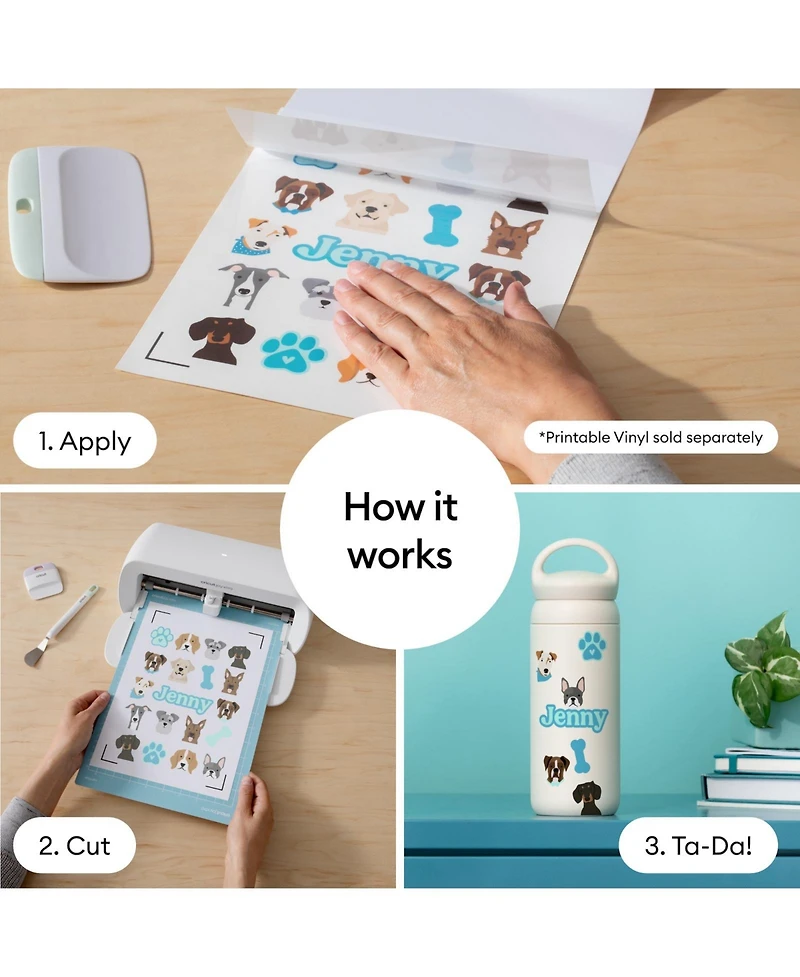 Jenny

1. Apply

*Printable Vinyl sold separately

How it works

Jenny

2. Cut

Jenny

3. Ta-Da!