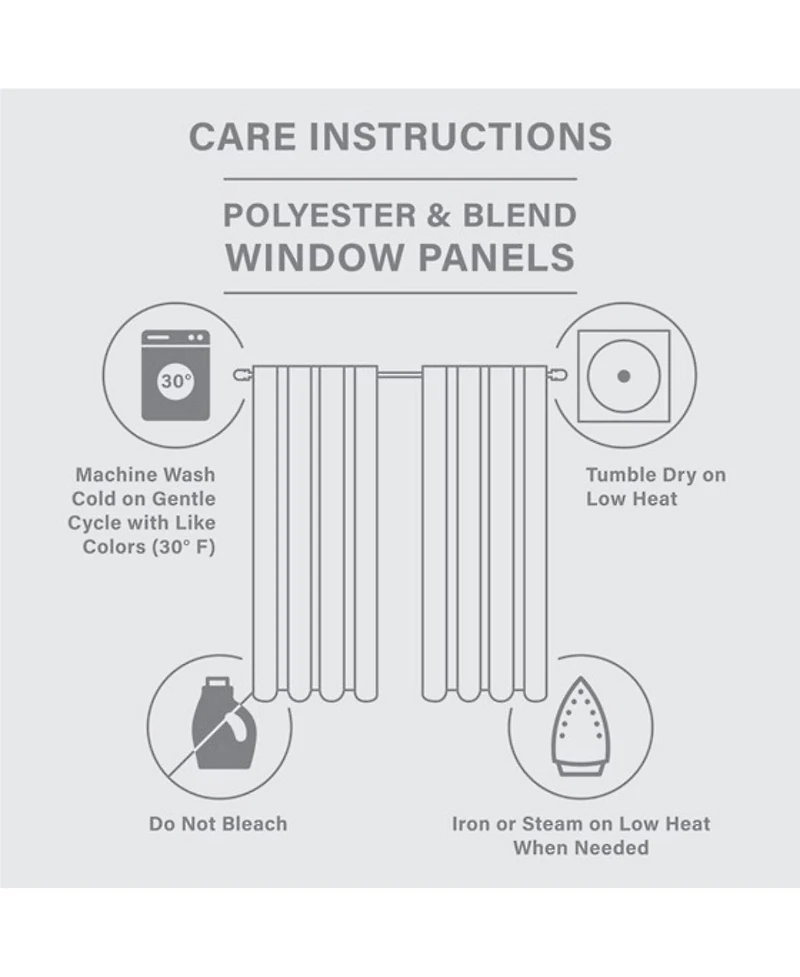 CARE INSTRUCTIONS

POLYESTER & BLEND WINDOW PANELS

30°

Machine Wash Cold on Gentle Cycle with Like Colors (30° F)

Tumble Dry on Low Heat

Do Not Bleach

Iron or Steam on Low Heat When Needed