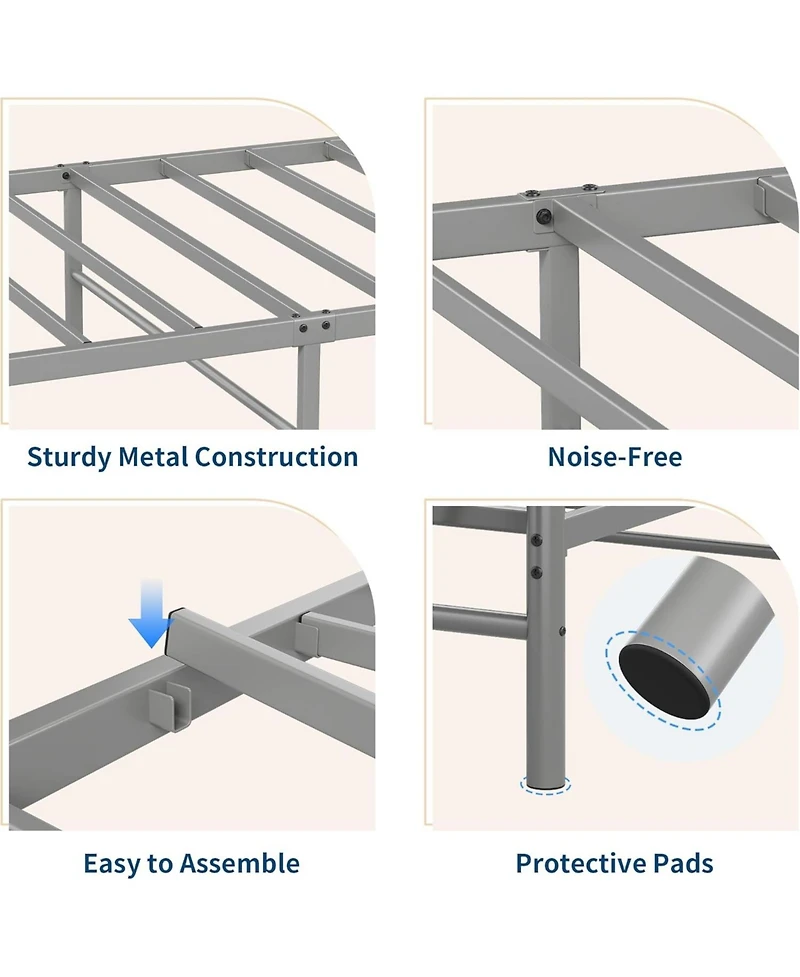 Sturdy Metal Construction

Noise-Free

Easy to Assemble

Protective Pads