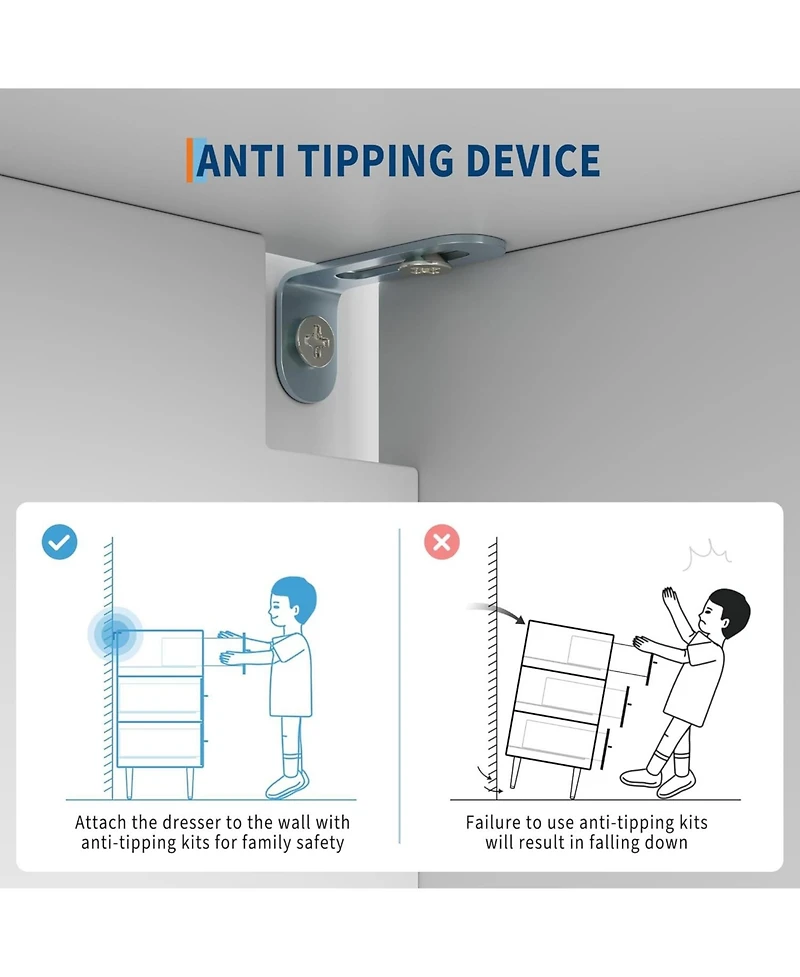 ANTI TIPPING DEVICE

Attach the dresser to the wall with anti-tipping kits for family safety

Failure to use anti-tipping kits will result in falling down