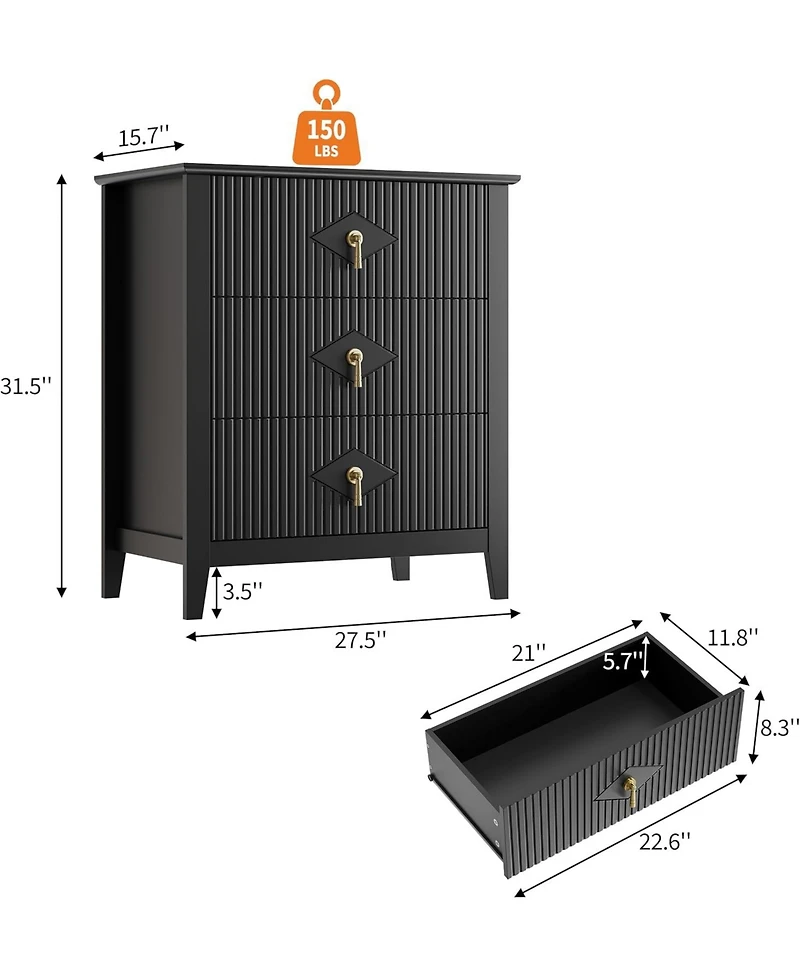 15.7''

150
LBS

31.5''

3.5''

27.5''

21''

5.7''

11.8''

8.3''

22.6''