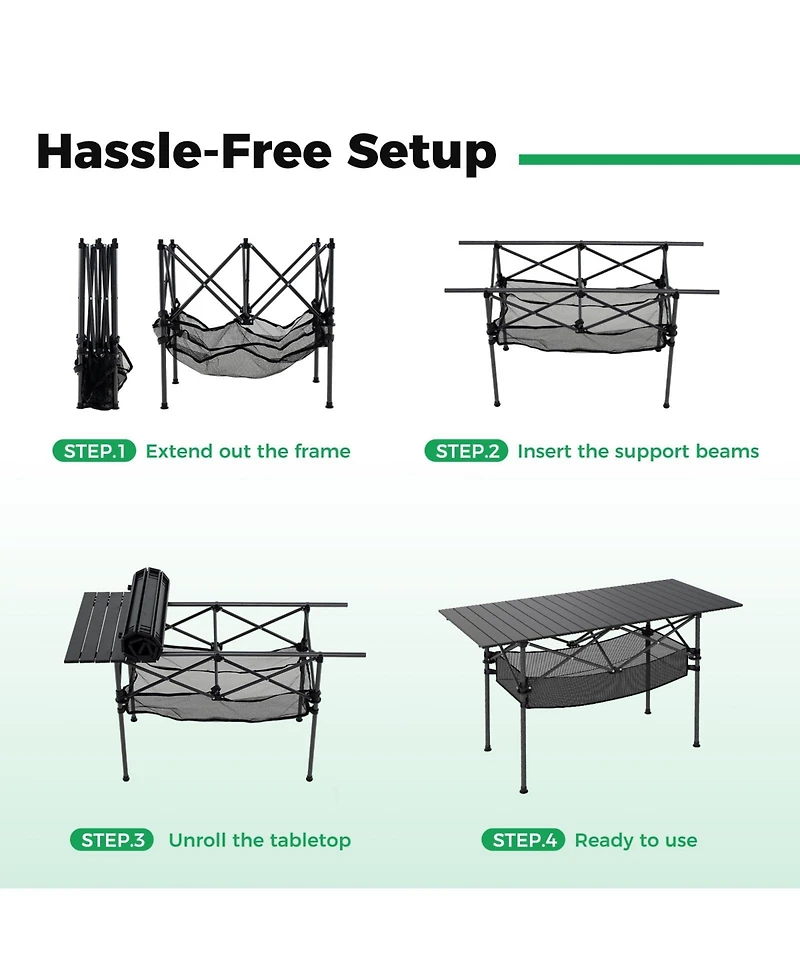 Hassle-Free Setup

STEP.1 Extend out the frame

STEP.2 Insert the support beams

STEP.3 Unroll the tabletop

STEP.4 Ready to use