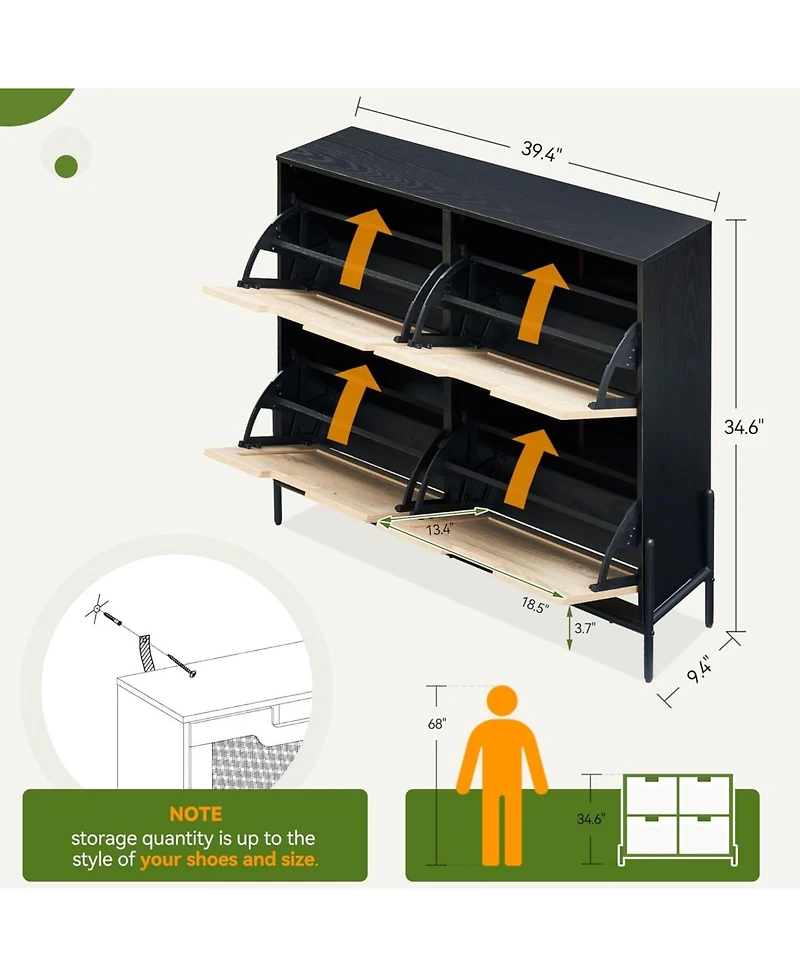 39.4"

34.6"

13.4"

18.5"

3.7"

9.4"

68"

34.6"

NOTE
storage quantity is up to the style of your shoes and size.