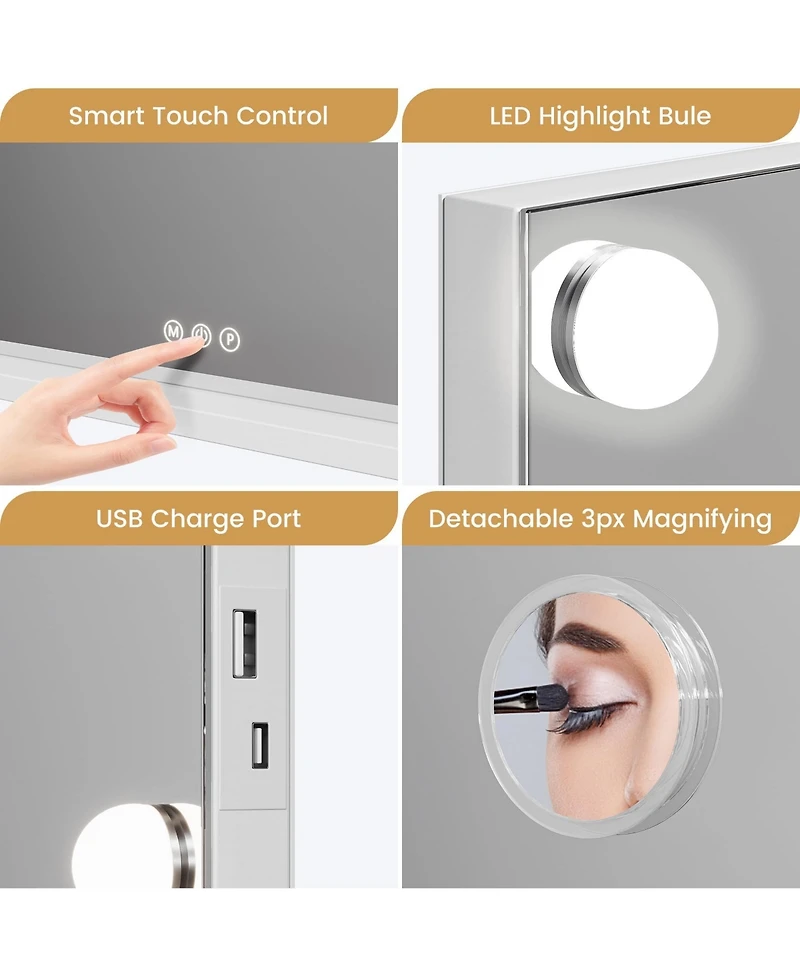 Smart Touch Control

M P

LED Highlight Bule

USB Charge Port

Detachable 3px Magnifying