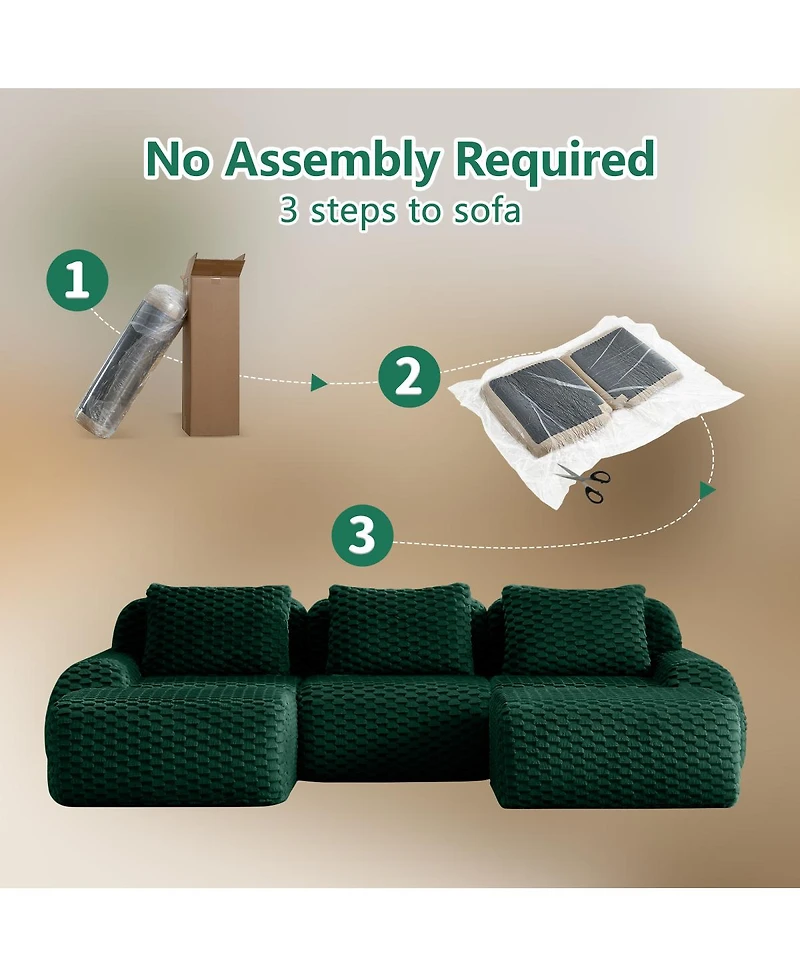 No Assembly Required
3 steps to sofa

1

2

3