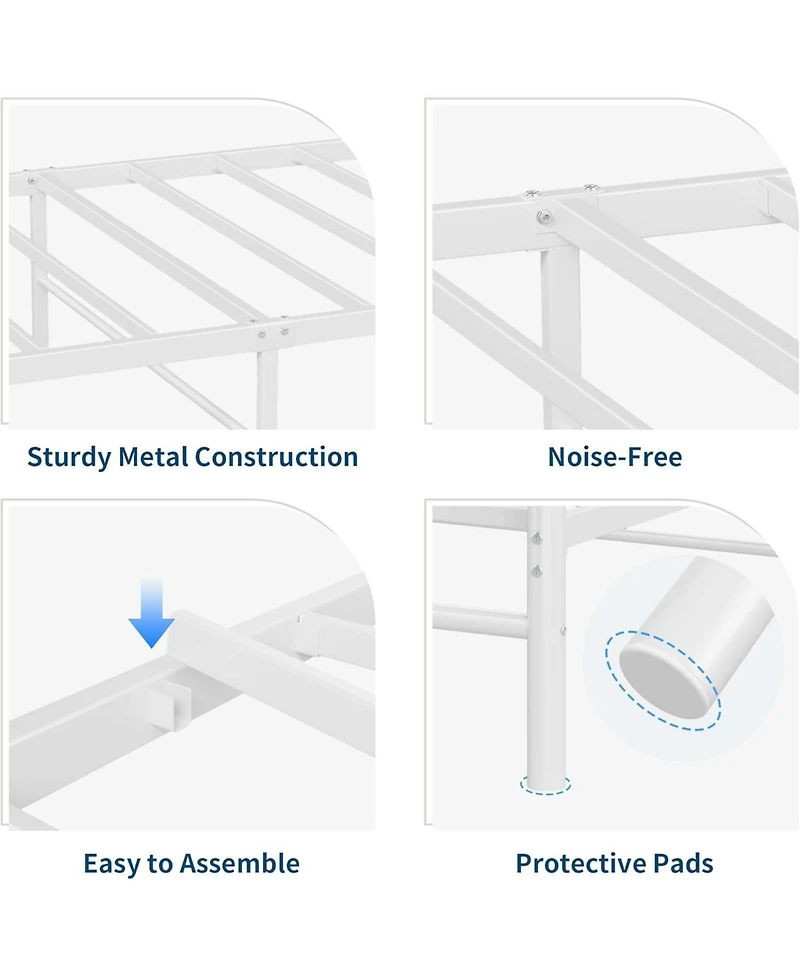 Sturdy Metal Construction

Noise-Free

Easy to Assemble

Protective Pads