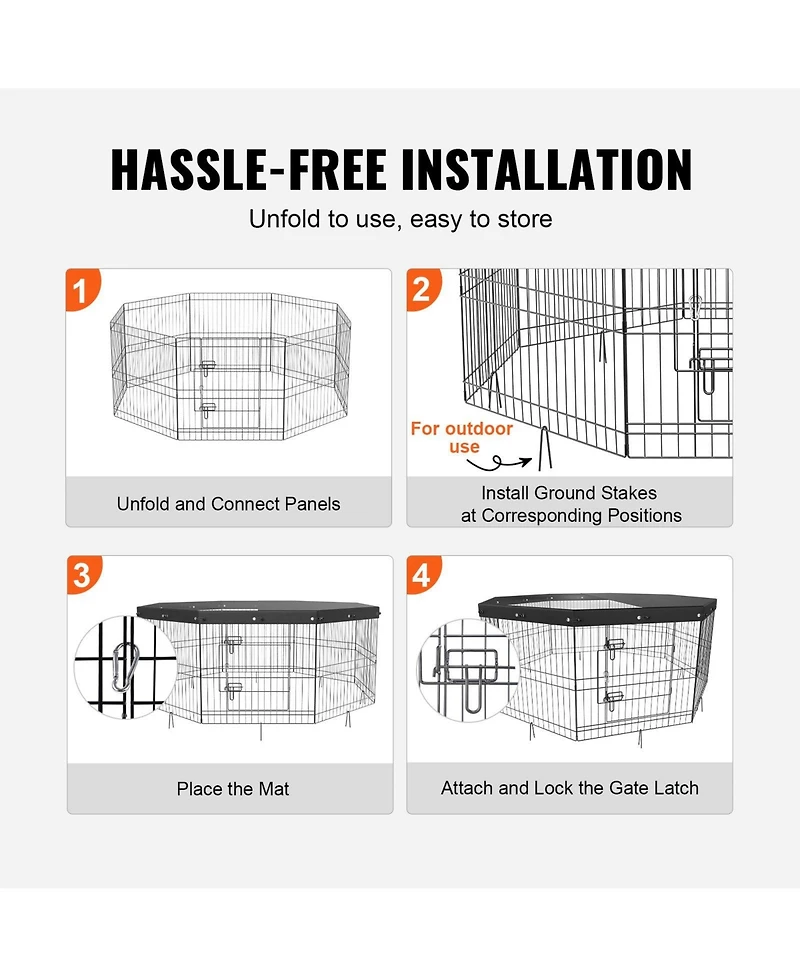 HASSLE-FREE INSTALLATION

Unfold to use, easy to store

1

Unfold and Connect Panels

2

For outdoor use

Install Ground Stakes at Corresponding Positions

3

Place the Mat

4

Attach and Lock the Gate Latch