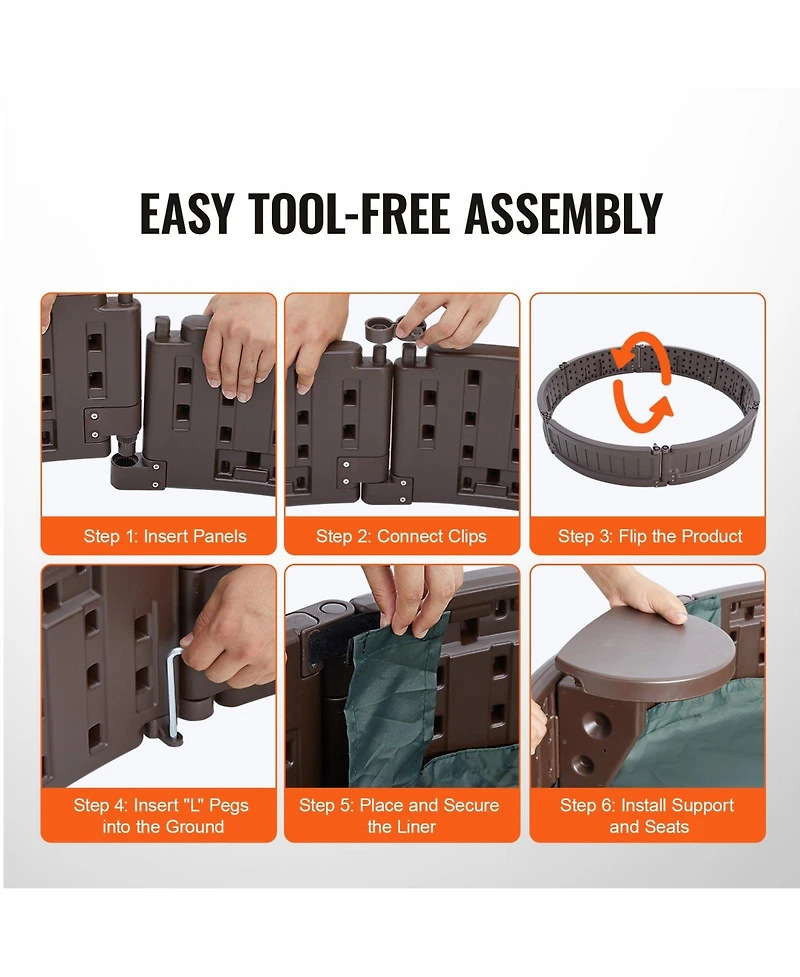 EASY TOOL-FREE ASSEMBLY

Step 1: Insert Panels

Step 2: Connect Clips

Step 3: Flip the Product

Step 4: Insert "L" Pegs into the Ground

Step 5: Place and Secure the Liner

Step 6: Install Support and Seats