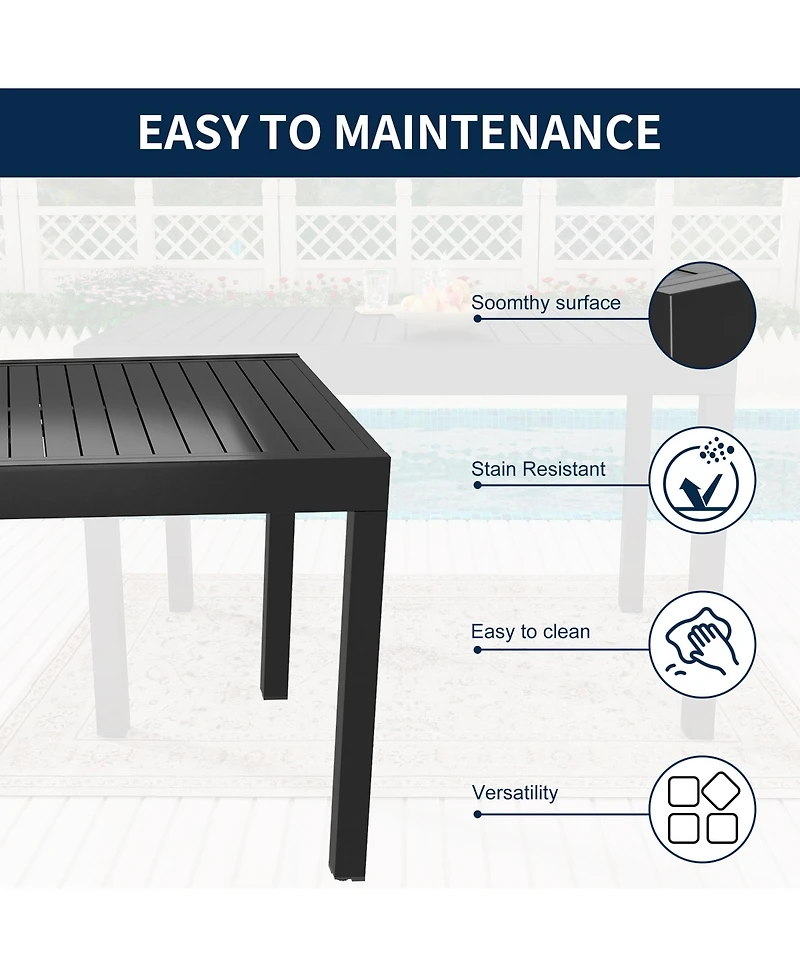 EASY TO MAINTENANCE

Soomthy surface

Stain Resistant

Easy to clean

Versatility