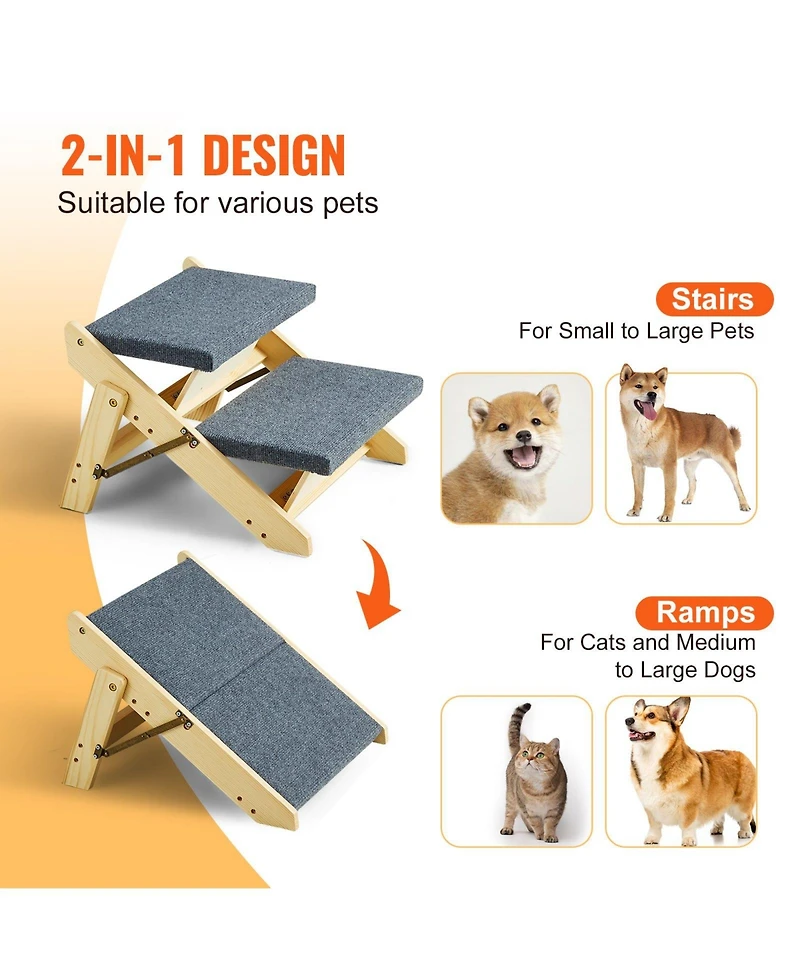 2-IN-1 DESIGN
Suitable for various pets

Stairs
For Small to Large Pets

Ramps
For Cats and Medium to Large Dogs