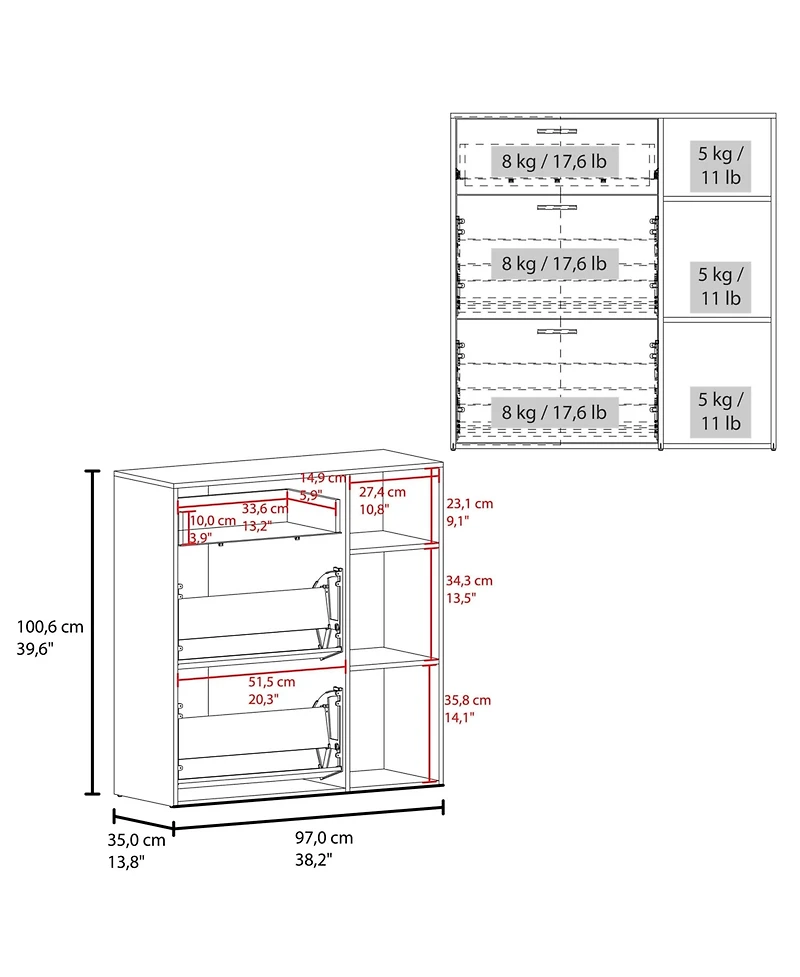 8 kg / 17,6 lb
5 kg / 11 lb
8 kg / 17,6 lb
5 kg / 11 lb
8 kg / 17,6 lb
5 kg / 11 lb

14,9 cm
5,9"
33,6 cm
13,2"
10,0 cm
3,9"
27,4 cm
10,8"
23,1 cm
9,1"
34,3 cm
13,5"
51,5 cm
20,3"
35,8 cm
14,1"
100,6 cm
39,6"
35,0 cm
13,8"
97,0 cm
38,2"