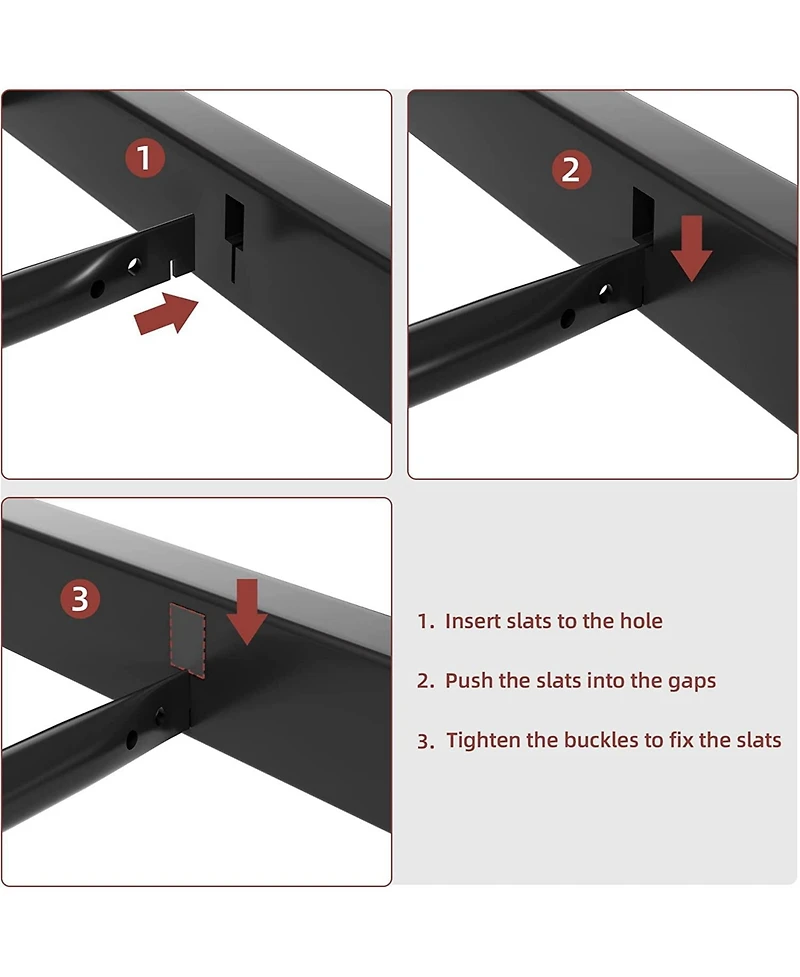 1

2

3

1. Insert slats to the hole

2. Push the slats into the gaps

3. Tighten the buckles to fix the slats