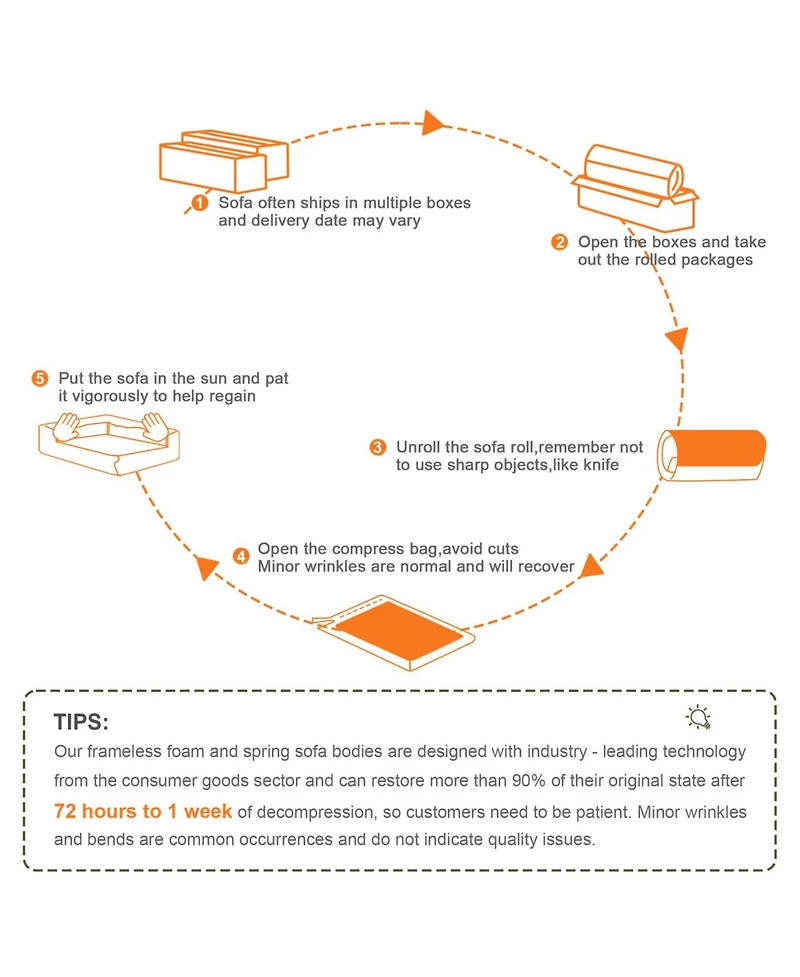 1 Sofa often ships in multiple boxes and delivery date may vary

2 Open the boxes and take out the rolled packages

3 Unroll the sofa roll,remember not to use sharp objects,like knife

4 Open the compress bag,avoid cuts Minor wrinkles are normal and will recover

5 Put the sofa in the sun and pat it vigorously to help regain

TIPS:

Our frameless foam and spring sofa bodies are designed with industry - leading technology from the consumer goods sector and can restore more than 90% of their original state after 72 hours to 1 week of decompression, so customers need to be patient. Minor wrinkles and bends are common occurrences and do not indicate quality issues.